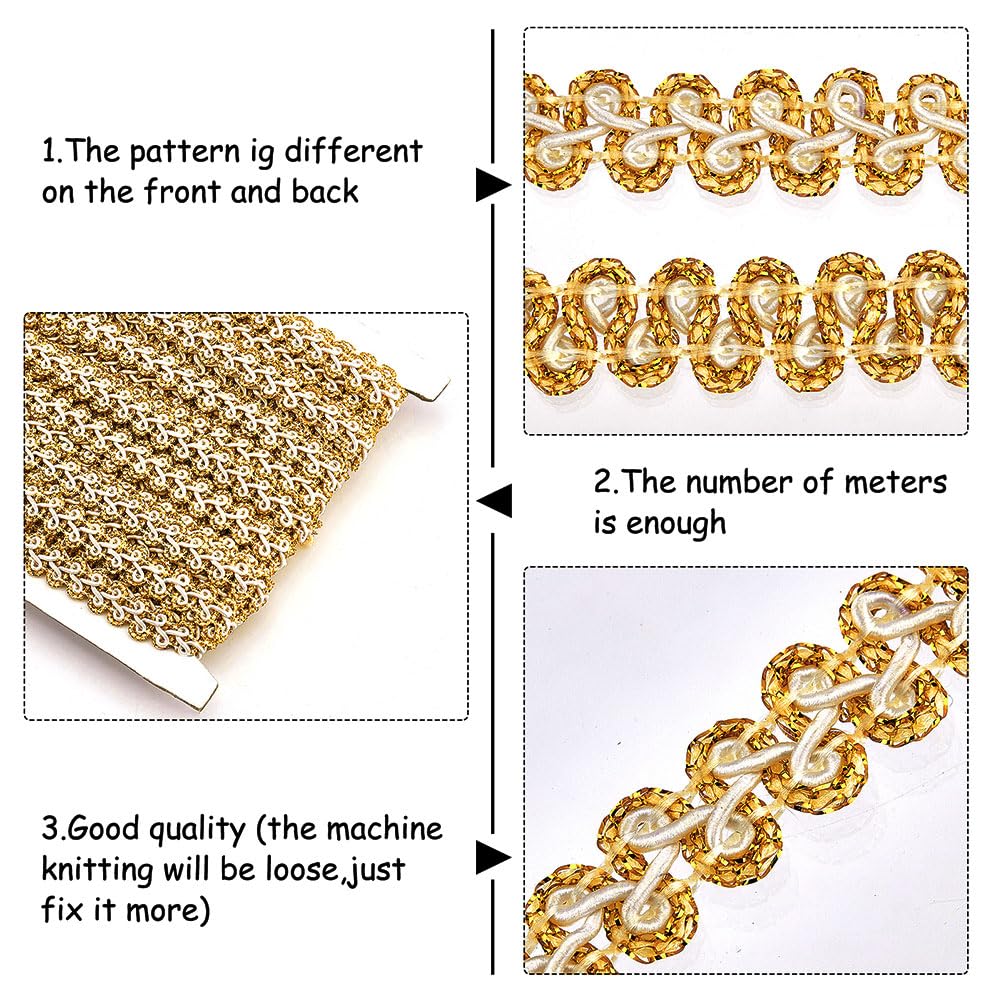 1.The pattern ig different on the front and back

2.The number of meters is enough

3.Good quality (the machine knitting will be loose,just fix it more)