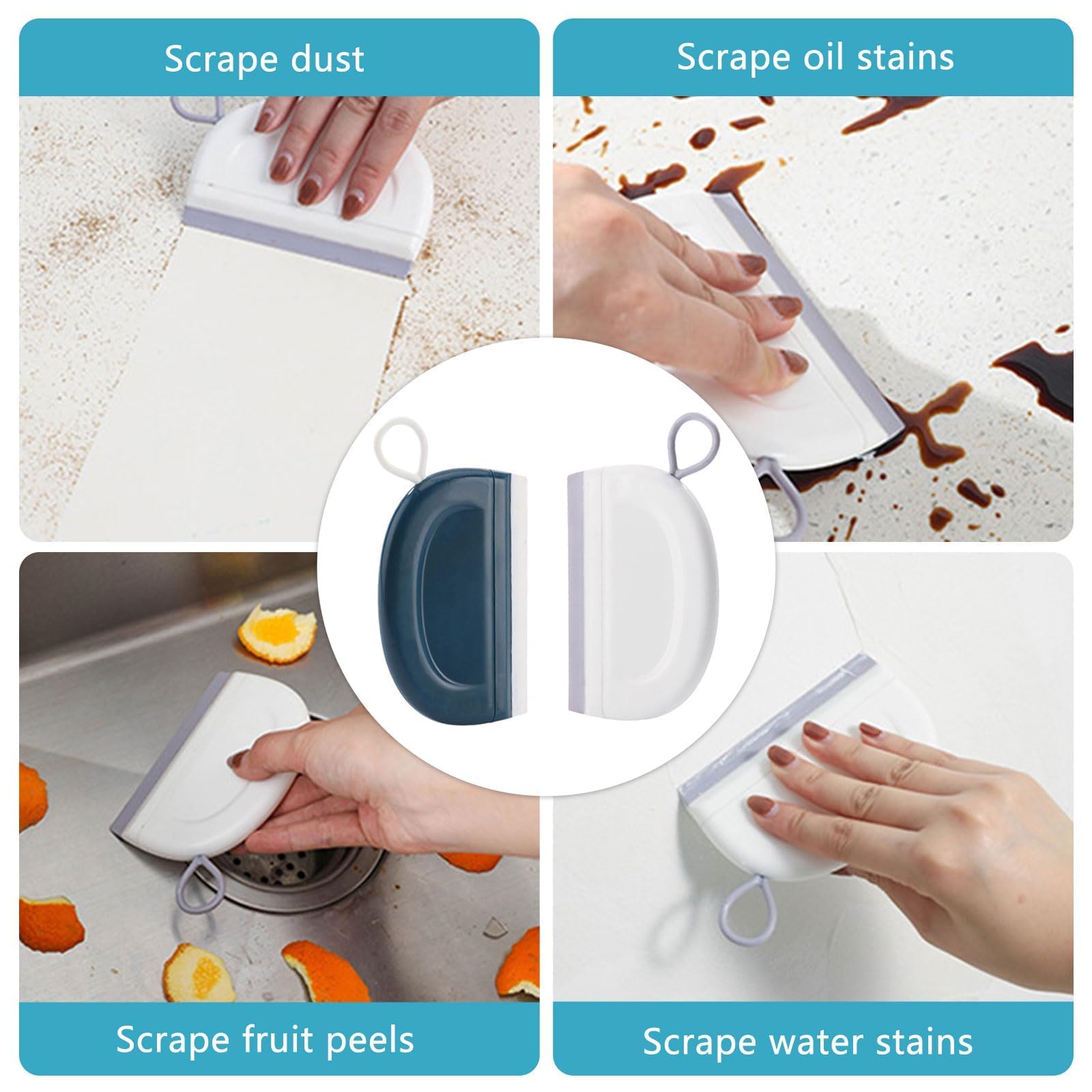 Scrape dust

Scrape oil stains

Scrape fruit peels

Scrape water stains