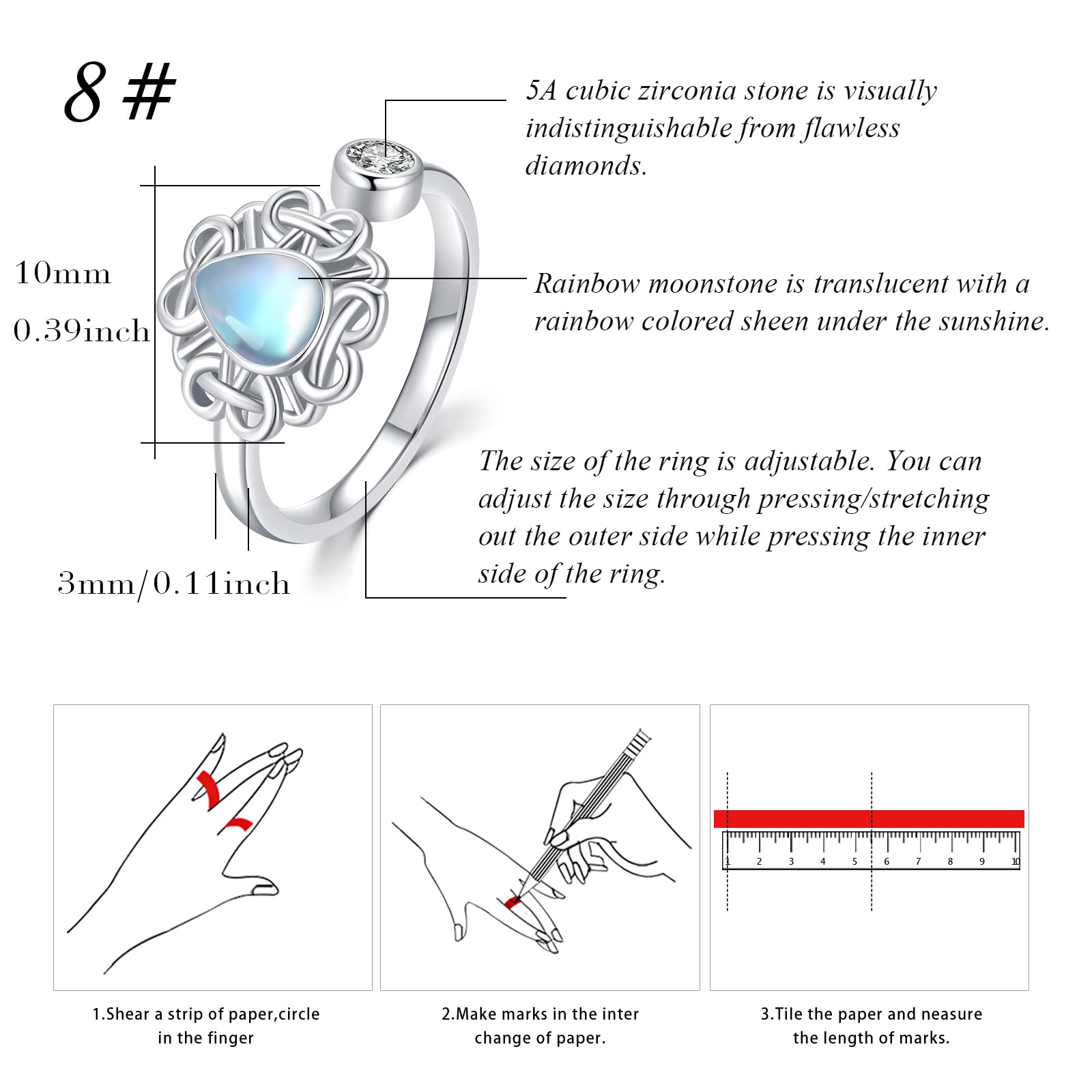 8 #

5A cubic zirconia stone is visually indistinguishable from flawless diamonds.

10mm
0.39inch

Rainbow moonstone is translucent with a rainbow colored sheen under the sunshine.

The size of the ring is adjustable. You can adjust the size through pressing/stretching out the outer side while pressing the inner side of the ring.

3mm/0.11inch

1 2 3 4 5 6 7 8 9 10

1.Shear a strip of paper,circle in the finger

2.Make marks in the inter change of paper.

3.Tile the paper and neasure the length of marks.