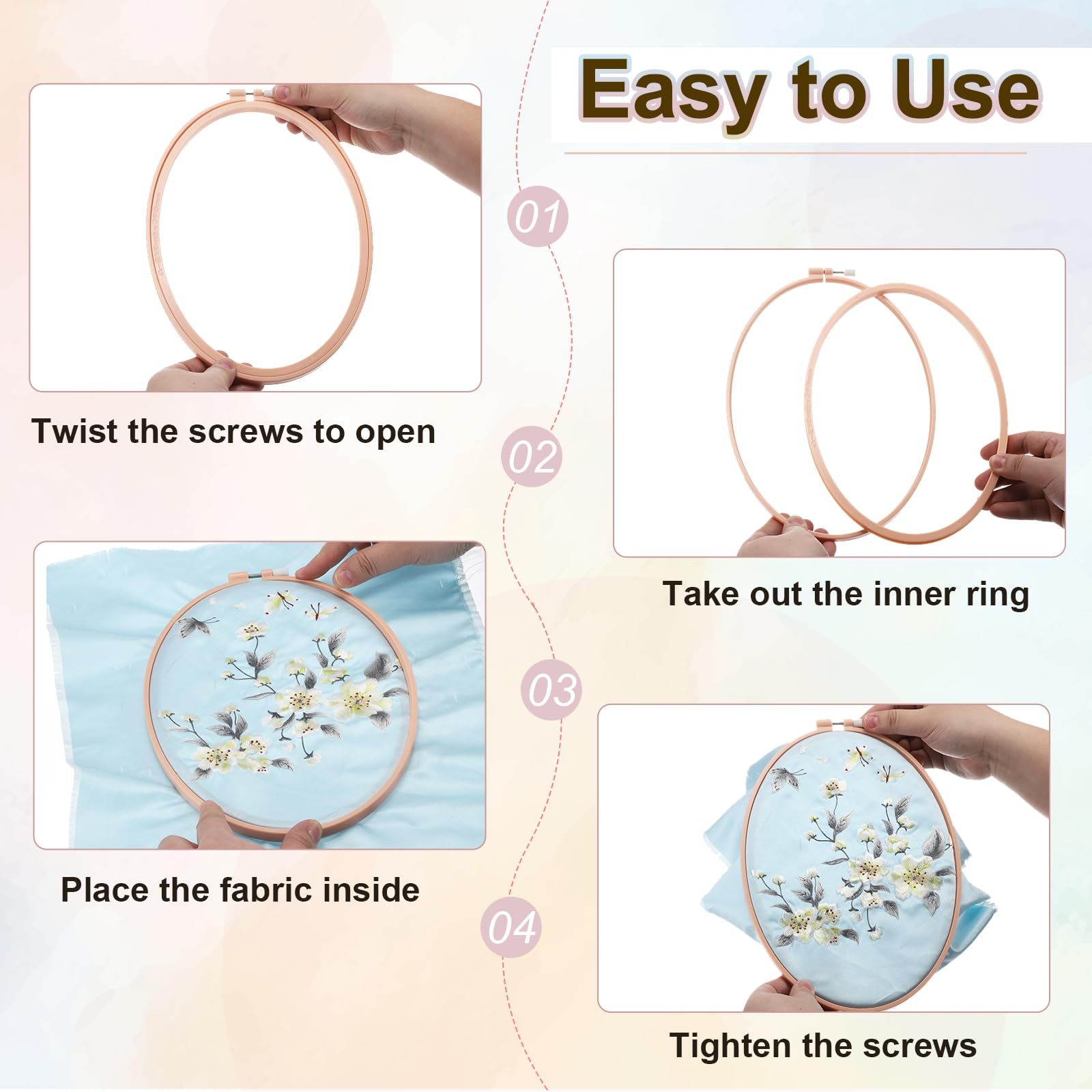 Easy to Use

01

Twist the screws to open

02

Take out the inner ring

03

Place the fabric inside

04

Tighten the screws