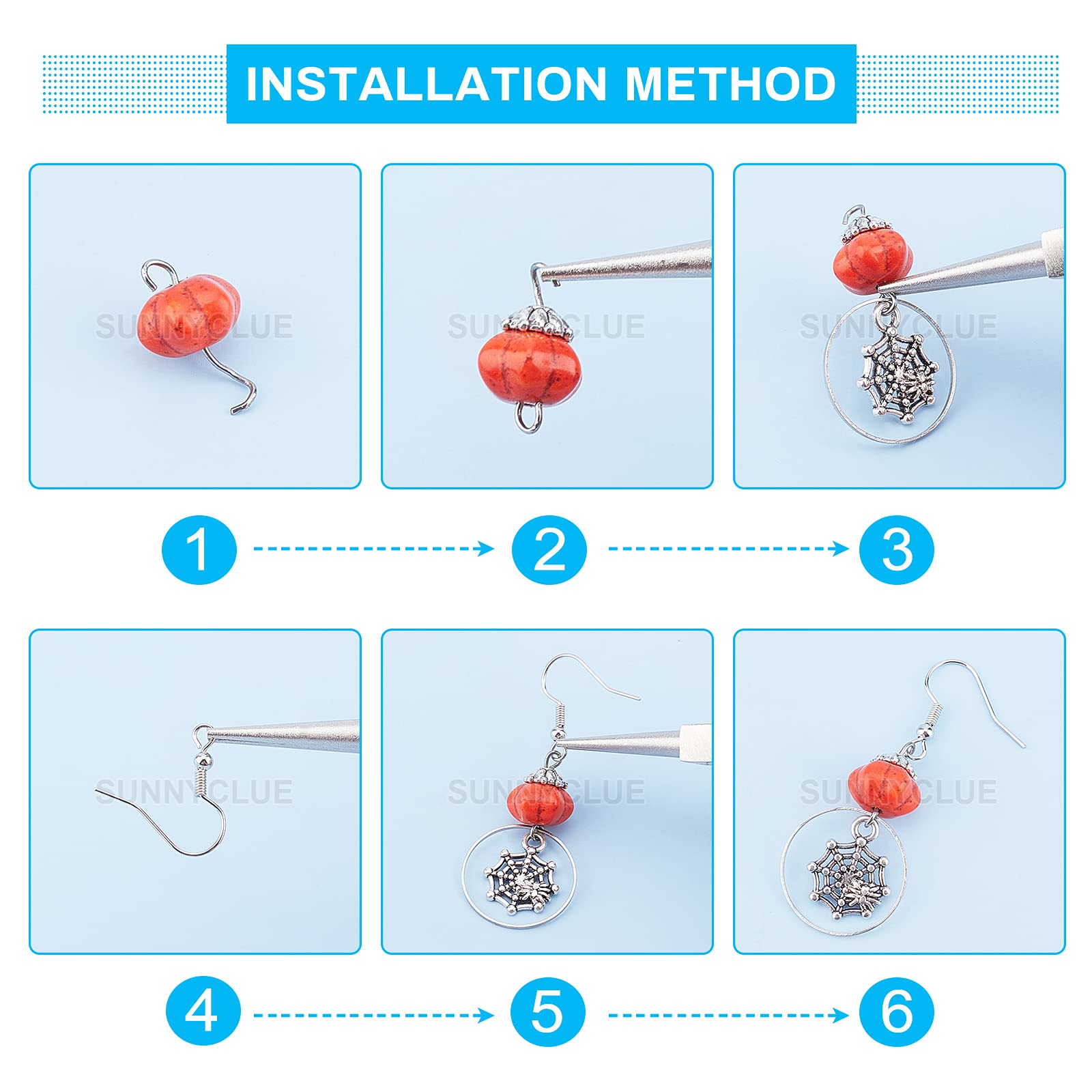 INSTALLATION METHOD

SUNNYCLUE

SUNNYCLUE

SUNNYCLUE

1

2

3

SUNNYCLUE

SUNNYCLUE

SUNNYCLUE

4

5

6