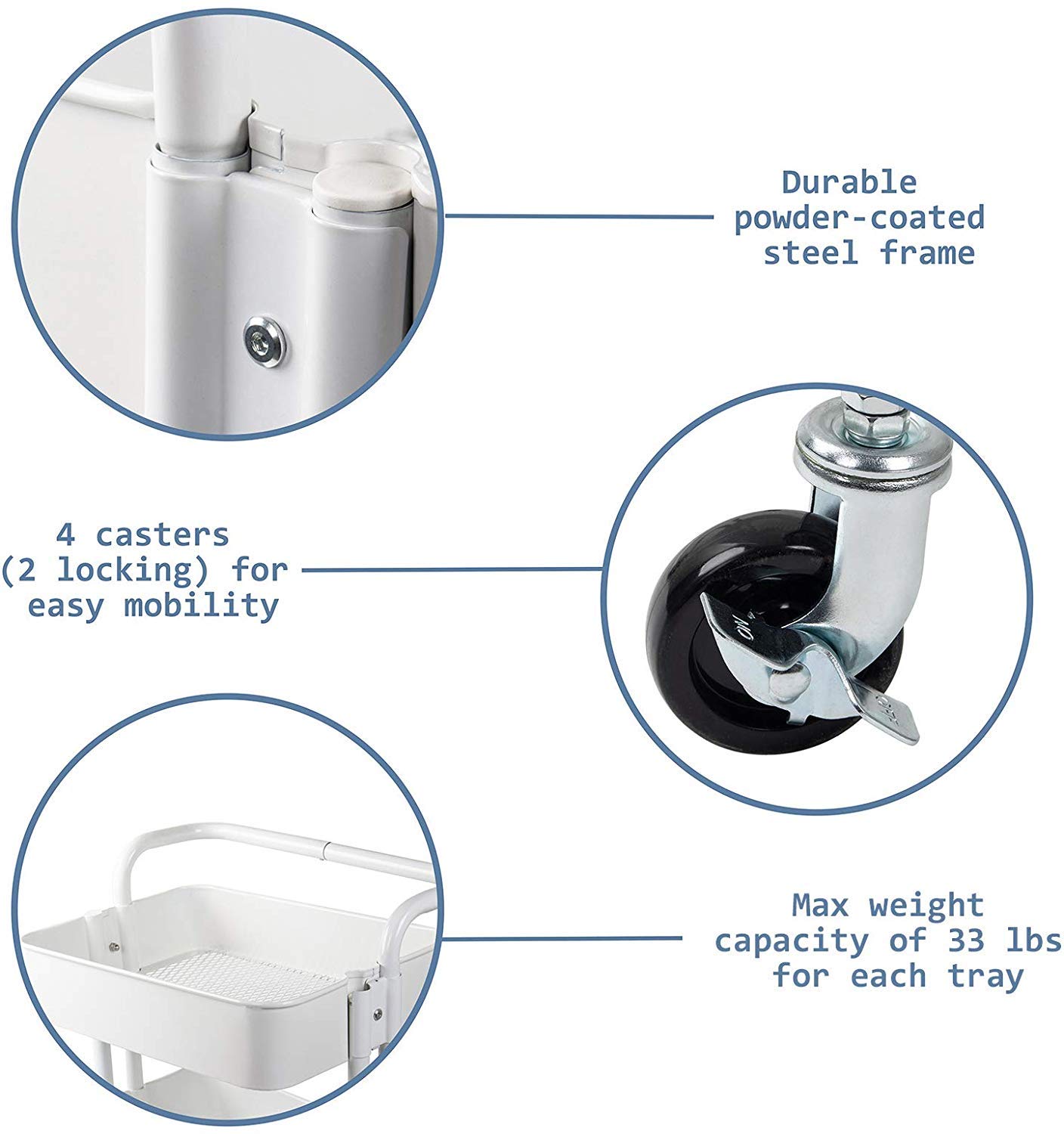 Durable powder-coated steel frame

4 casters (2 locking) for easy mobility

ON

OFF

Max weight capacity of 33 lbs for each tray