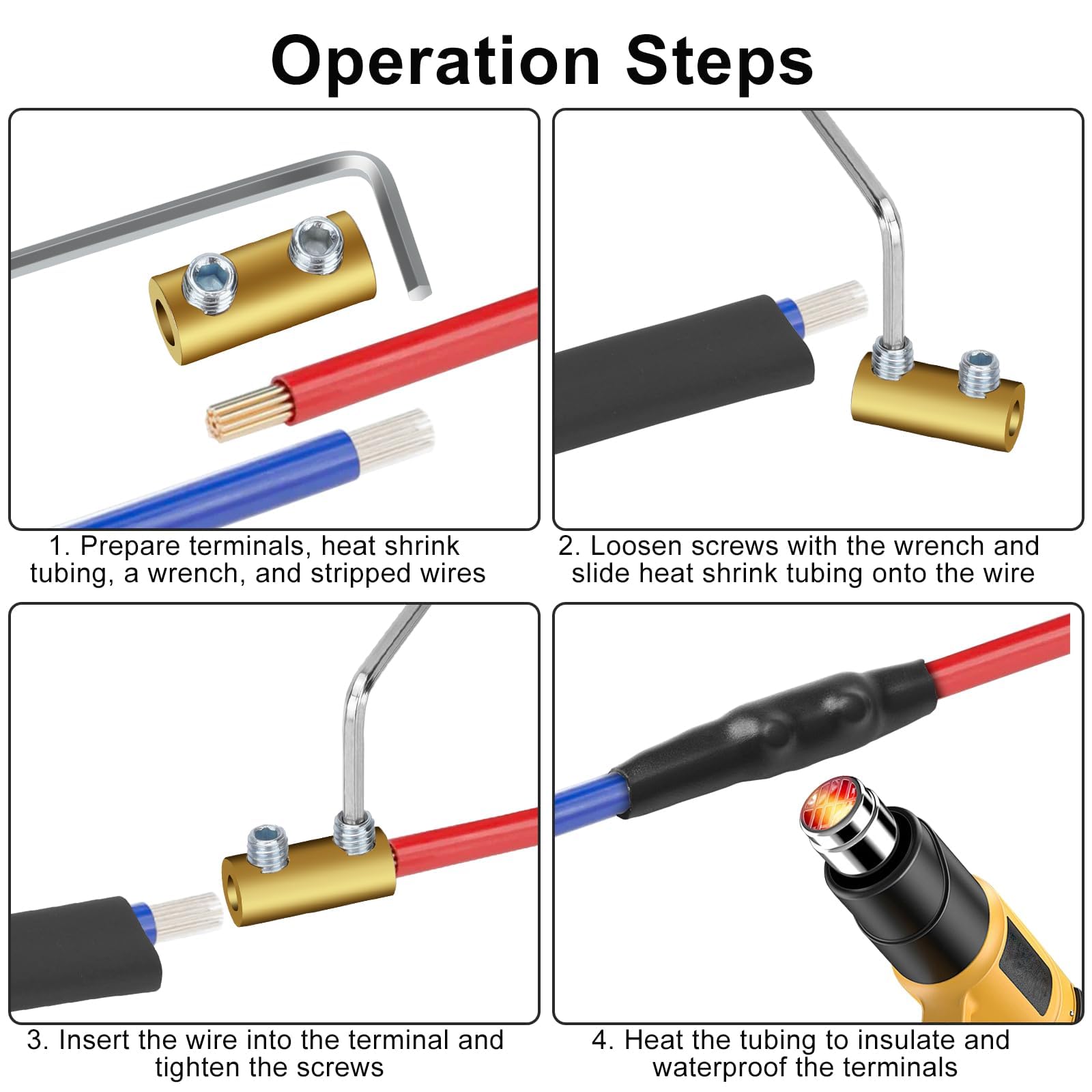 Operation Steps

1. Prepare terminals, heat shrink tubing, a wrench, and stripped wires

2. Loosen screws with the wrench and slide heat shrink tubing onto the wire

3. Insert the wire into the terminal and tighten the screws

4. Heat the tubing to insulate and waterproof the terminals