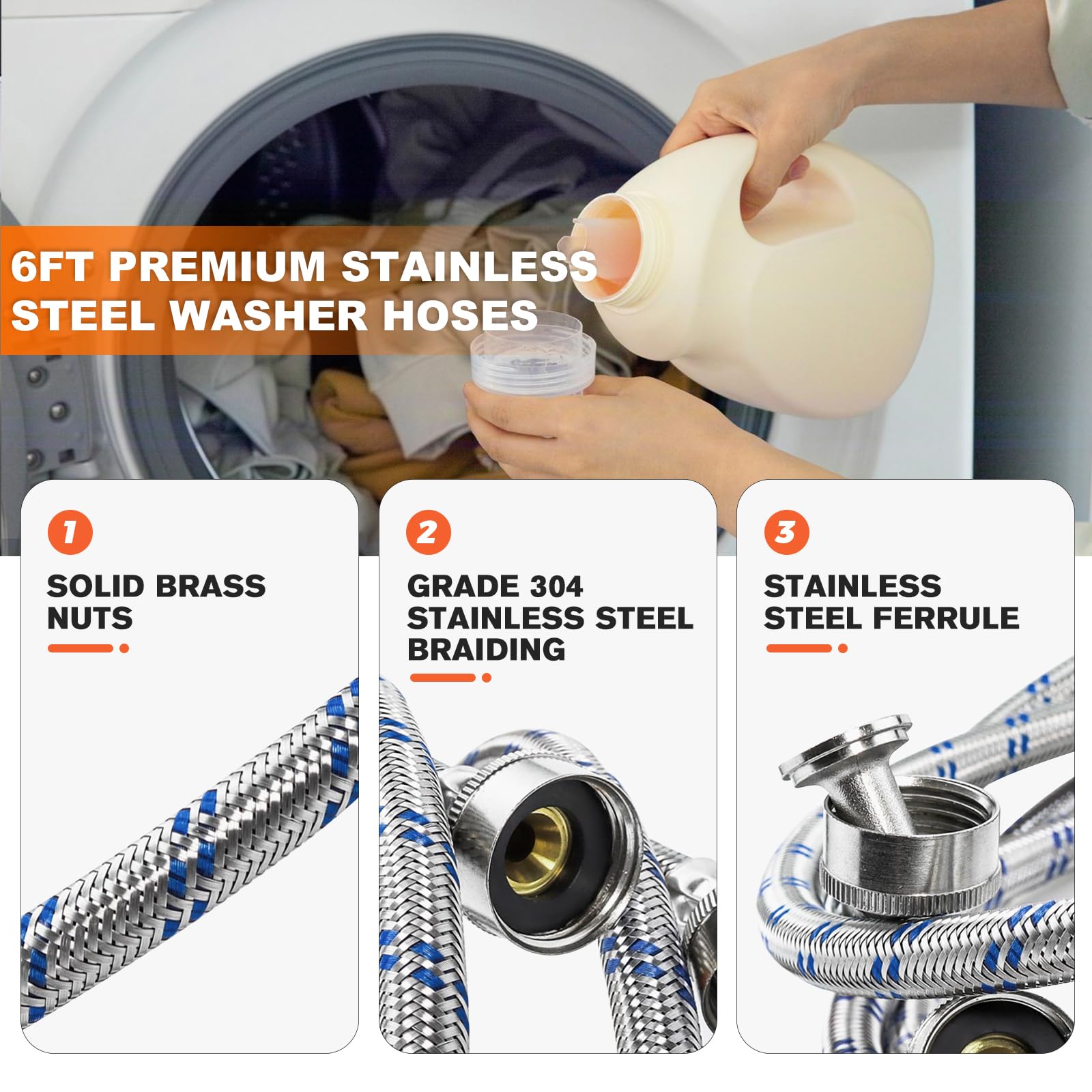 6FT PREMIUM STAINLESS STEEL WASHER HOSES

1

SOLID BRASS NUTS

2

GRADE 304 STAINLESS STEEL BRAIDING

3

STAINLESS STEEL FERRULE