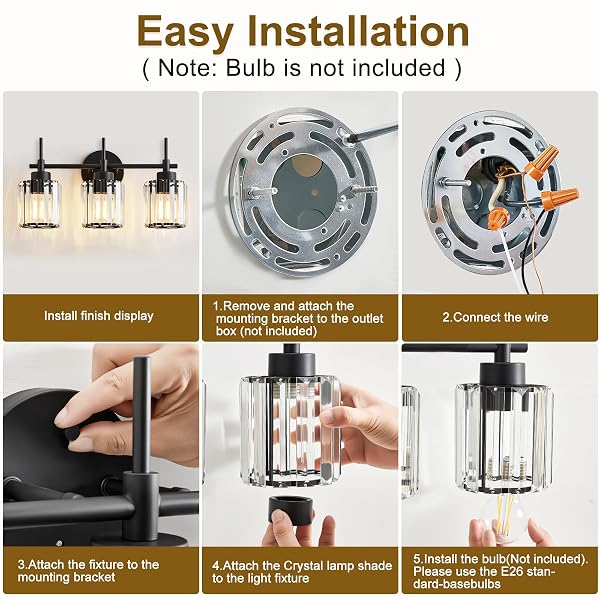 Easy Installation
( Note: Bulb is not included )

Install finish display

1.Remove and attach the mounting bracket to the outlet box (not included)

2.Connect the wire

3.Attach the fixture to the mounting bracket

4.Attach the Crystal lamp shade to the light fixture

5.Install the bulb(Not included). Please use the E26 standard-basebulbs