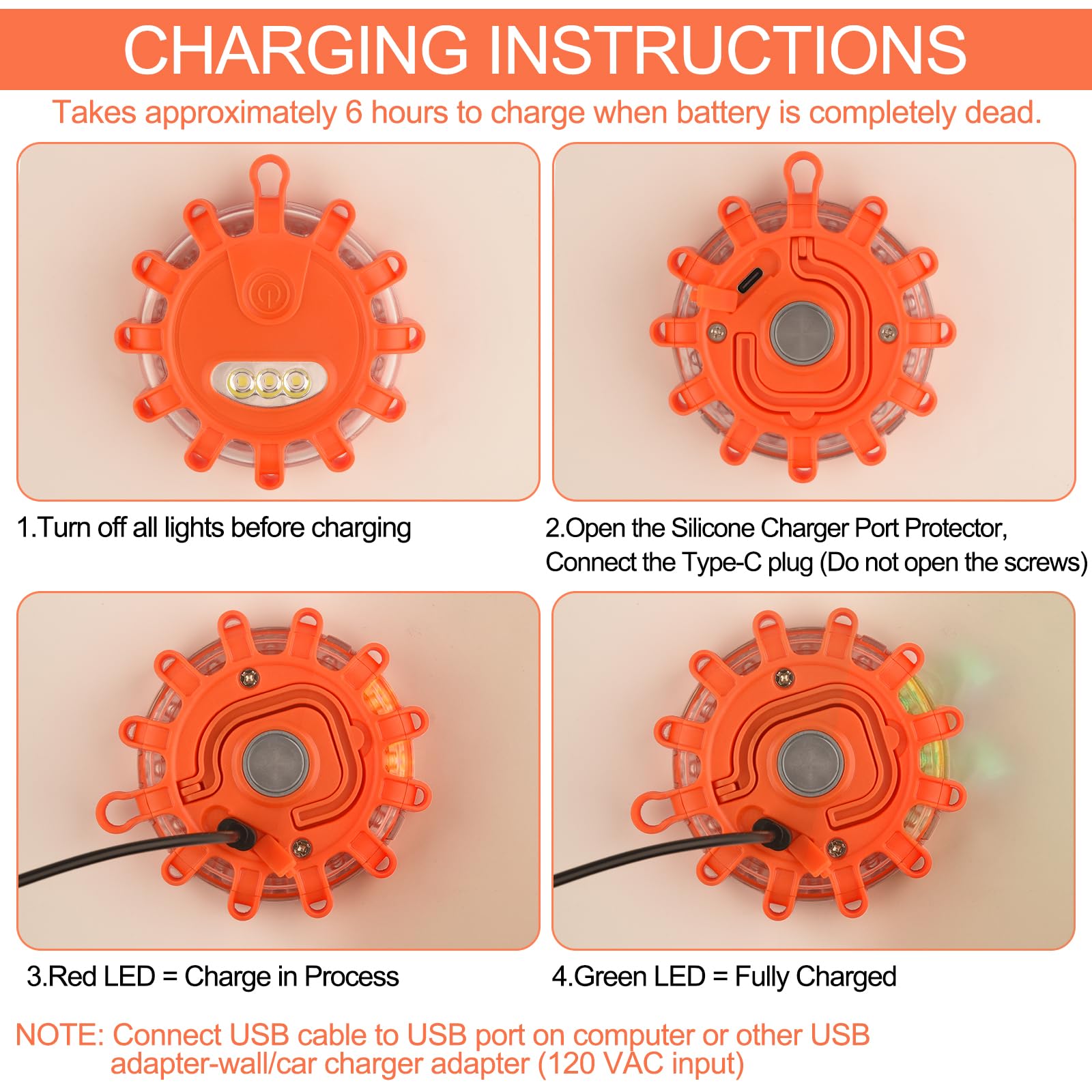 CHARGING INSTRUCTIONS

Takes approximately 6 hours to charge when battery is completely dead.

1.Turn off all lights before charging

2.Open the Silicone Charger Port Protector, Connect the Type-C plug (Do not open the screws)

3.Red LED = Charge in Process

4.Green LED = Fully Charged

NOTE: Connect USB cable to USB port on computer or other USB adapter-wall/car charger adapter (120 VAC input)