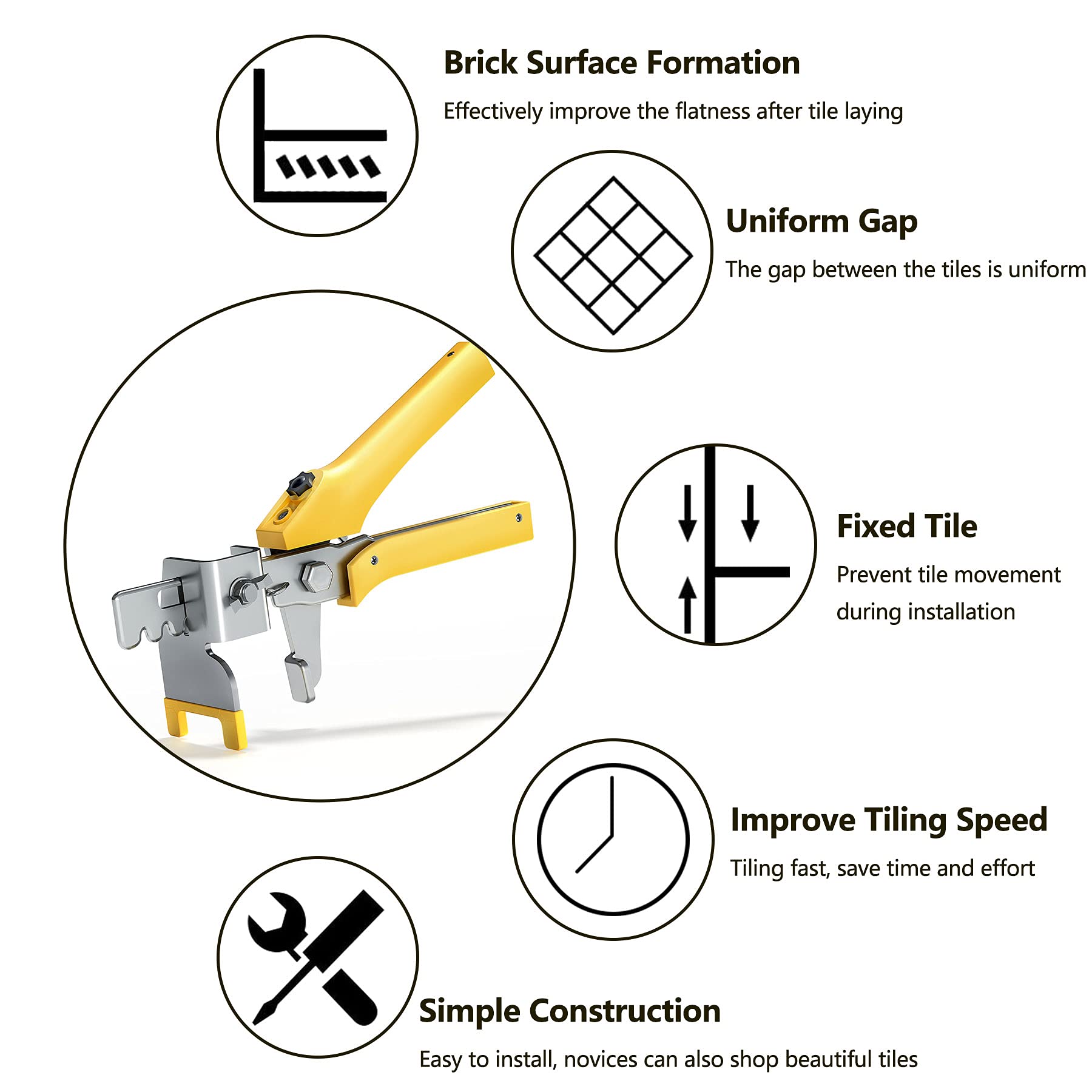 Brick Surface Formation

Effectively improve the flatness after tile laying

Uniform Gap

The gap between the tiles is uniform

Fixed Tile

Prevent tile movement during installation

Improve Tiling Speed

Tiling fast, save time and effort

Simple Construction

Easy to install, novices can also shop beautiful tiles