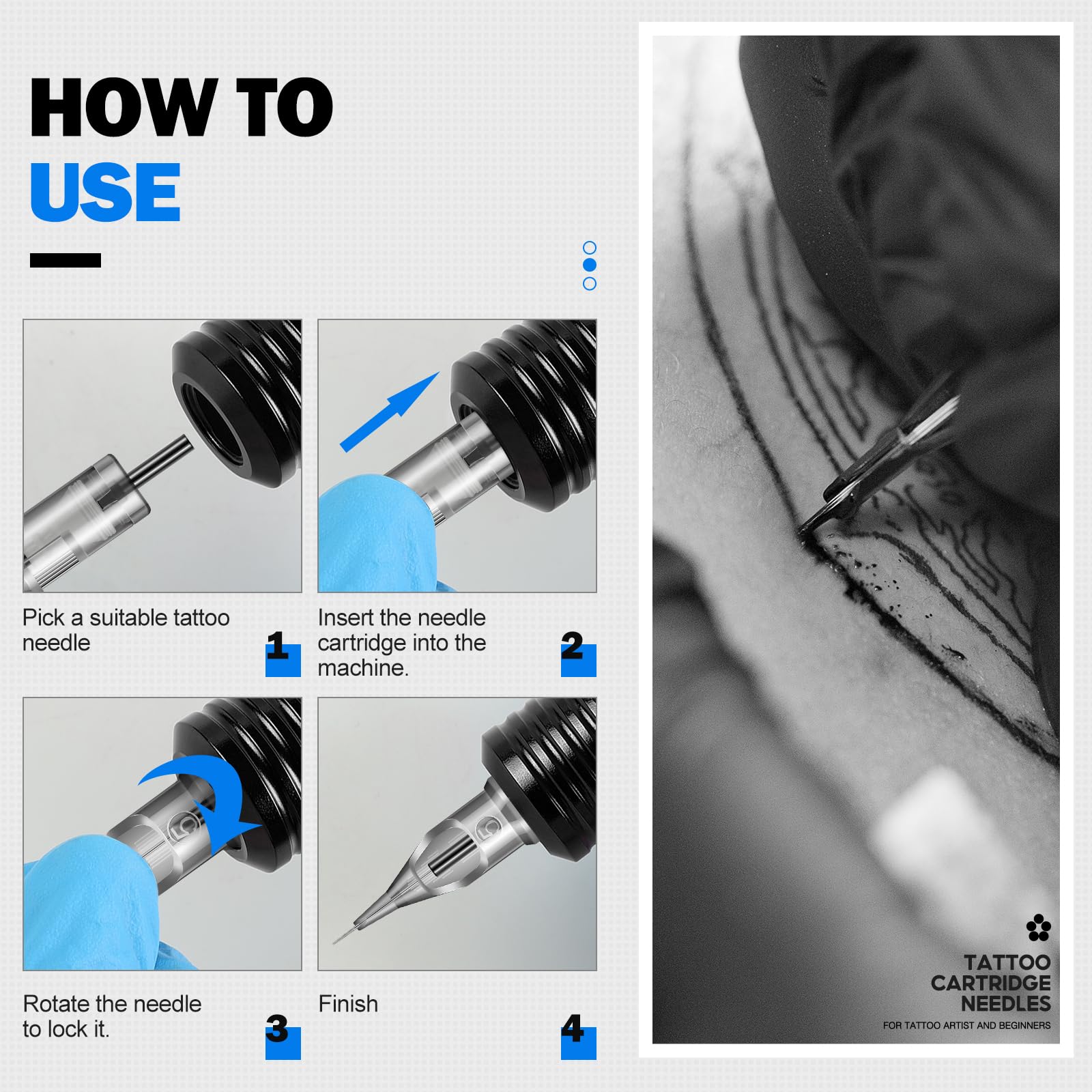 HOW TO
USE

Pick a suitable tattoo needle

1

Insert the needle cartridge into the machine.

2

Rotate the needle to lock it.

3

Finish

4

TATTOO
CARTRIDGE
NEEDLES
FOR TATTOO ARTIST AND BEGINNERS