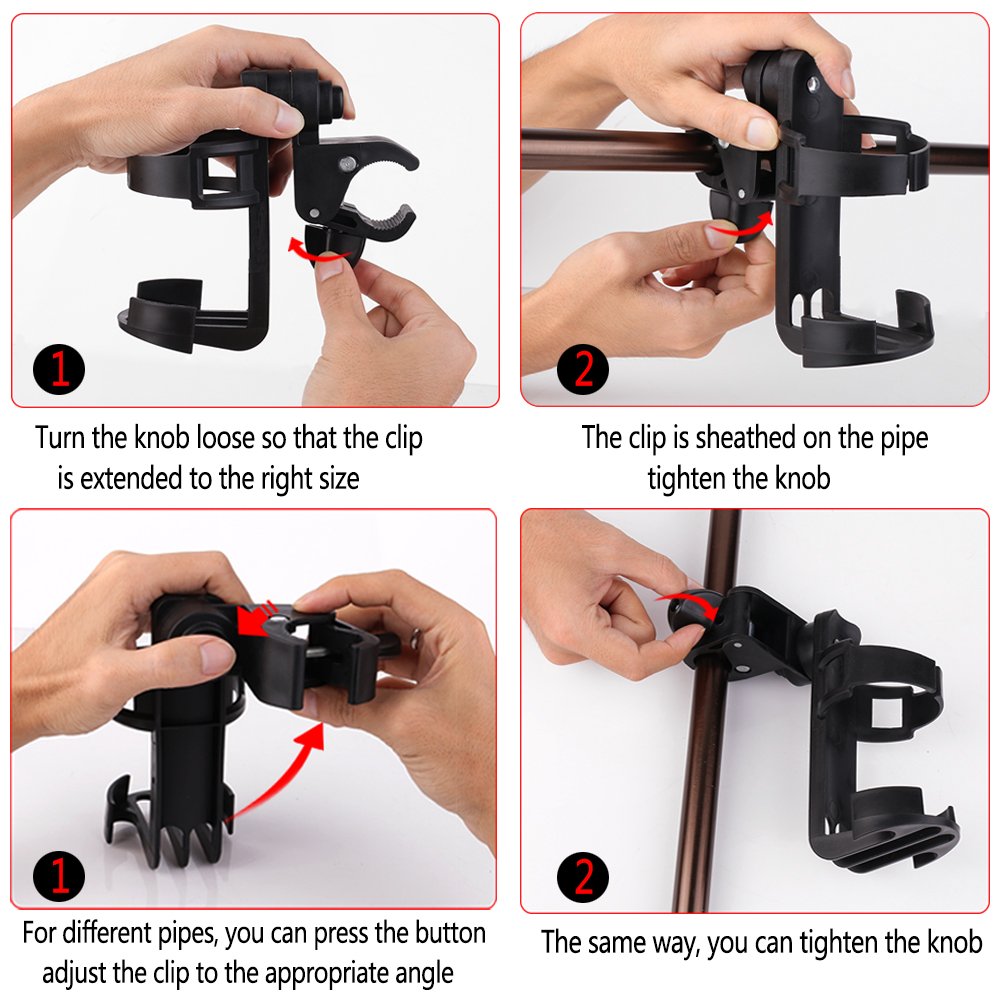 1

Turn the knob loose so that the clip is extended to the right size

2

The clip is sheathed on the pipe tighten the knob

1

For different pipes, you can press the button adjust the clip to the appropriate angle

2

The same way, you can tighten the knob