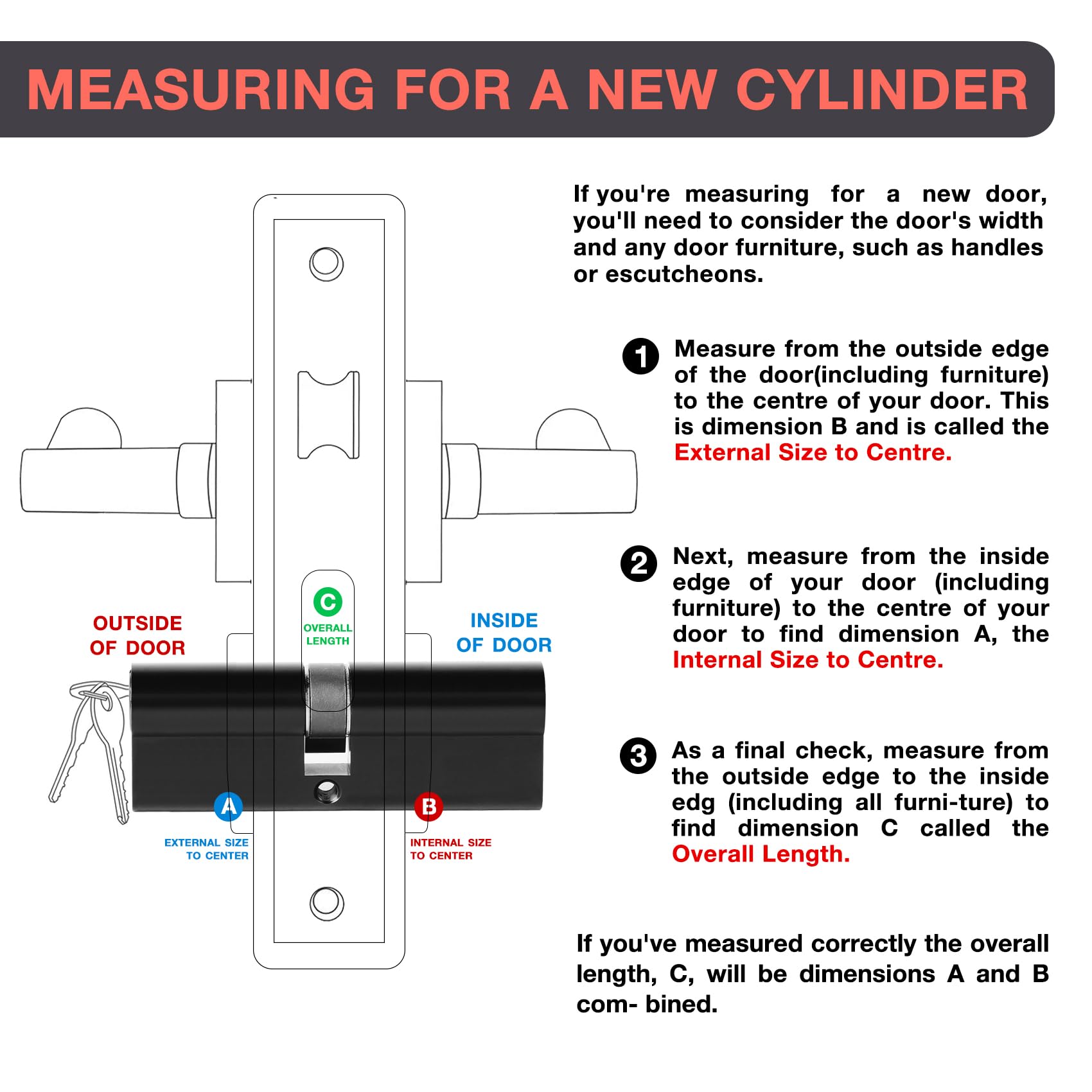 MEASURING FOR A NEW CYLINDER

OUTSIDE OF DOOR

C
OVERALL LENGTH

INSIDE OF DOOR

A
EXTERNAL SIZE TO CENTER

B
INTERNAL SIZE TO CENTER

If you're measuring for a new door, you'll need to consider the door's width and any door furniture, such as handles or escutcheons.

1 Measure from the outside edge of the door(including furniture) to the centre of your door. This is dimension B and is called the External Size to Centre.

2 Next, measure from the inside edge of your door (including furniture) to the centre of your door to find dimension A, the Internal Size to Centre.

3 As a final check, measure from the outside edge to the inside edg (including all furni-ture) to find dimension C called the Overall Length.

If you've measured correctly the overall length, C, will be dimensions A and B com- bined.