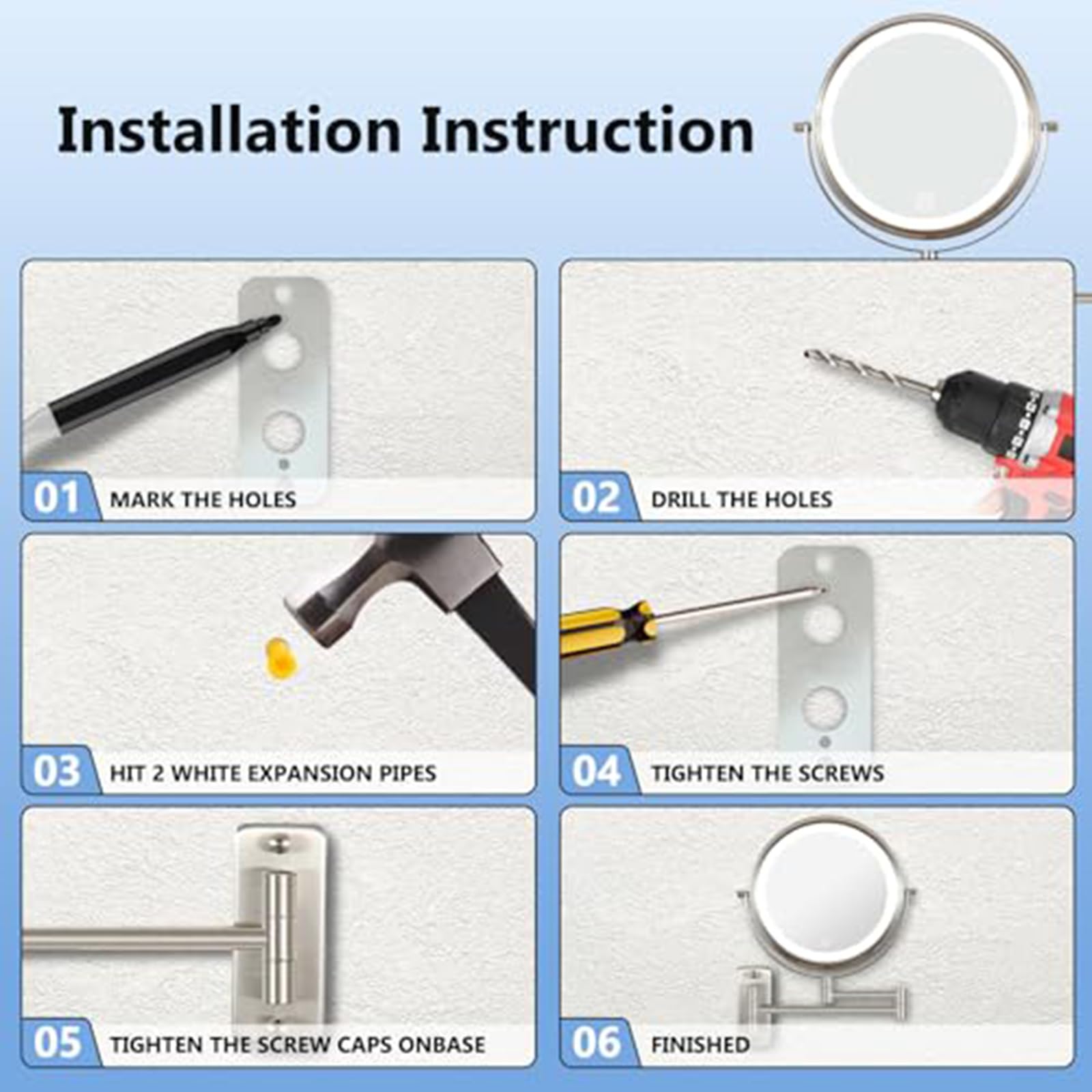 Installation Instruction

01 MARK THE HOLES

02 DRILL THE HOLES

03 HIT 2 WHITE EXPANSION PIPES

04 TIGHTEN THE SCREWS

05 TIGHTEN THE SCREW CAPS ONBASE

06 FINISHED