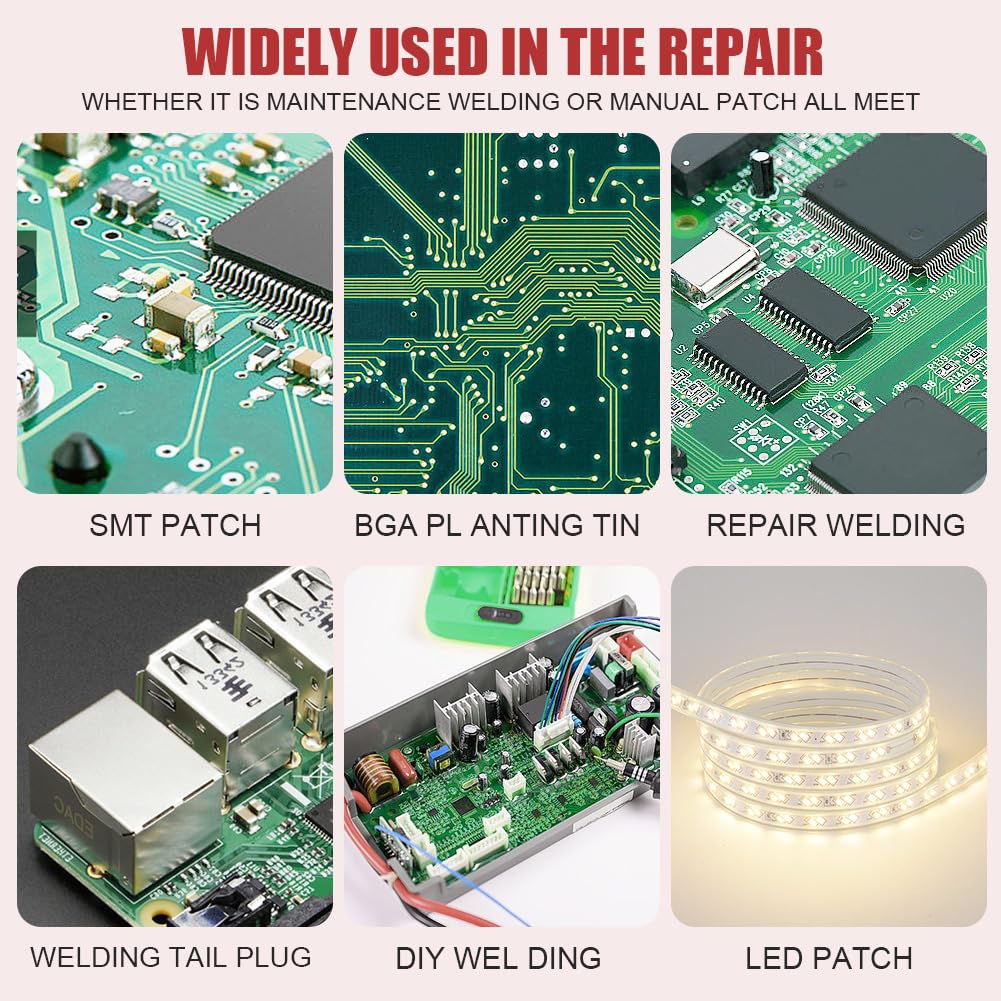 WIDELY USED IN THE REPAIR
WHETHER IT IS MAINTENANCE WELDING OR MANUAL PATCH ALL MEET

SMT PATCH
BGA PL ANTING TIN
REPAIR WELDING

WELDING TAIL PLUG
DIY WEL DING
LED PATCH