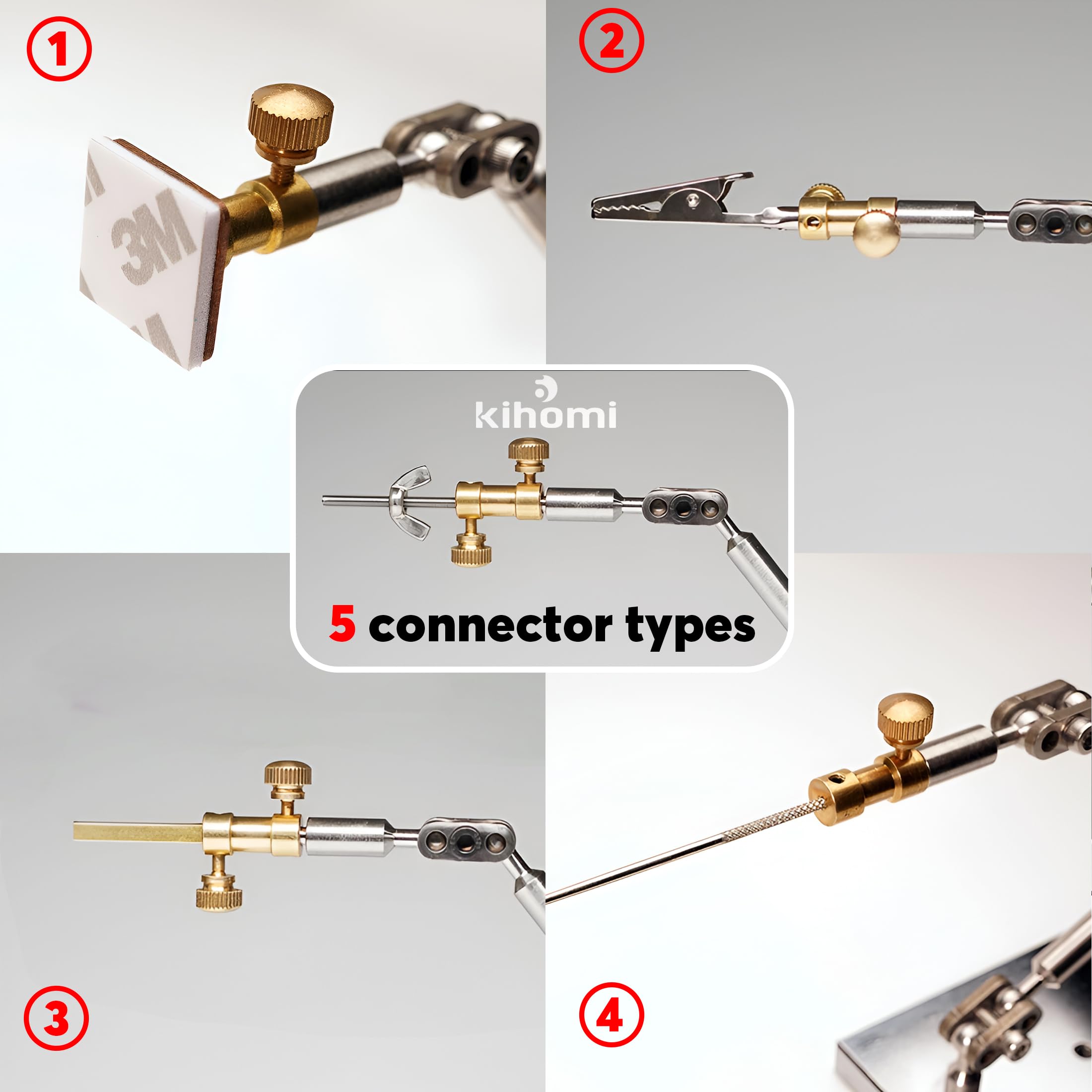 ①

3M

②

kihomi

5 connector types

③

④