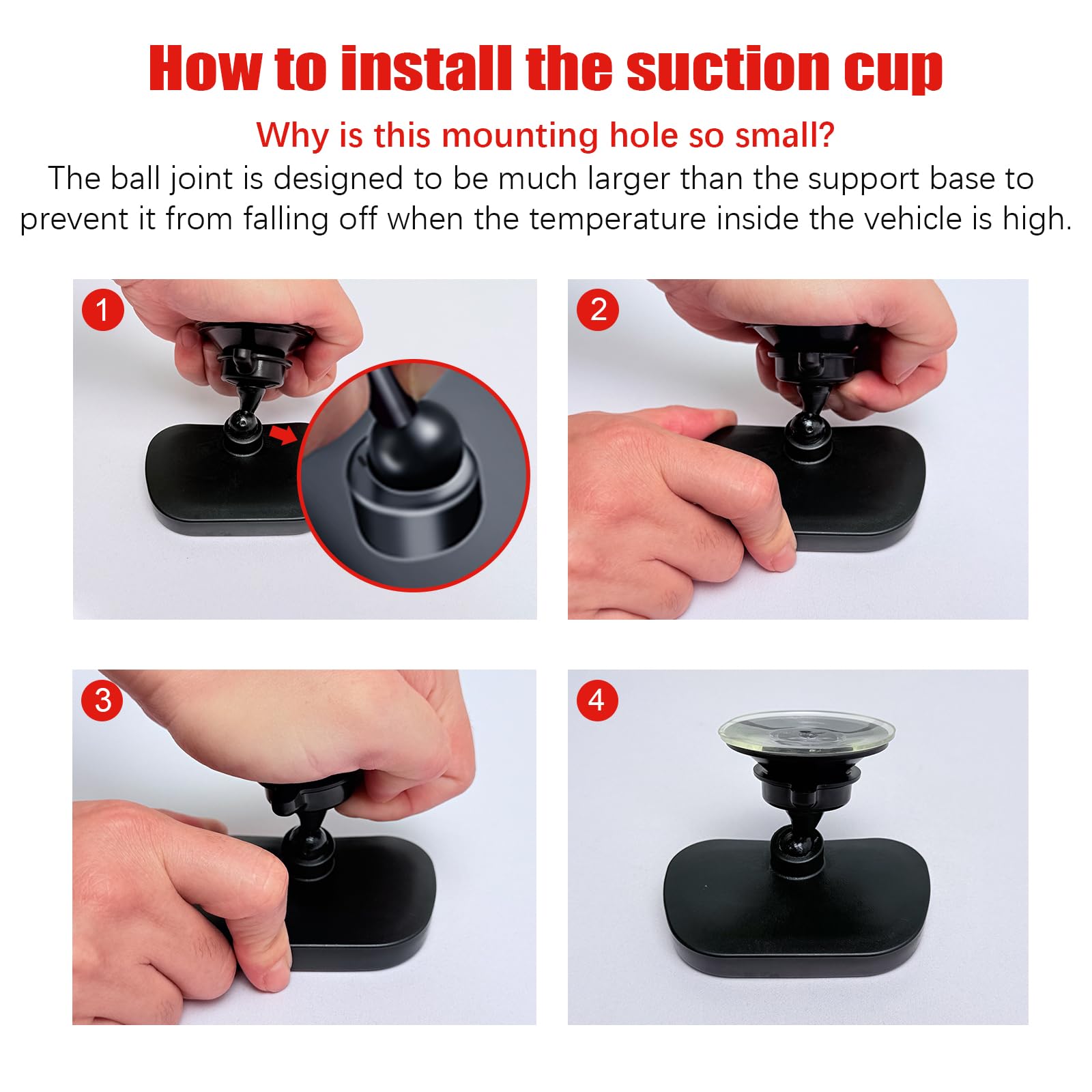 How to install the suction cup

Why is this mounting hole so small?

The ball joint is designed to be much larger than the support base to prevent it from falling off when the temperature inside the vehicle is high.

1

2

3

4