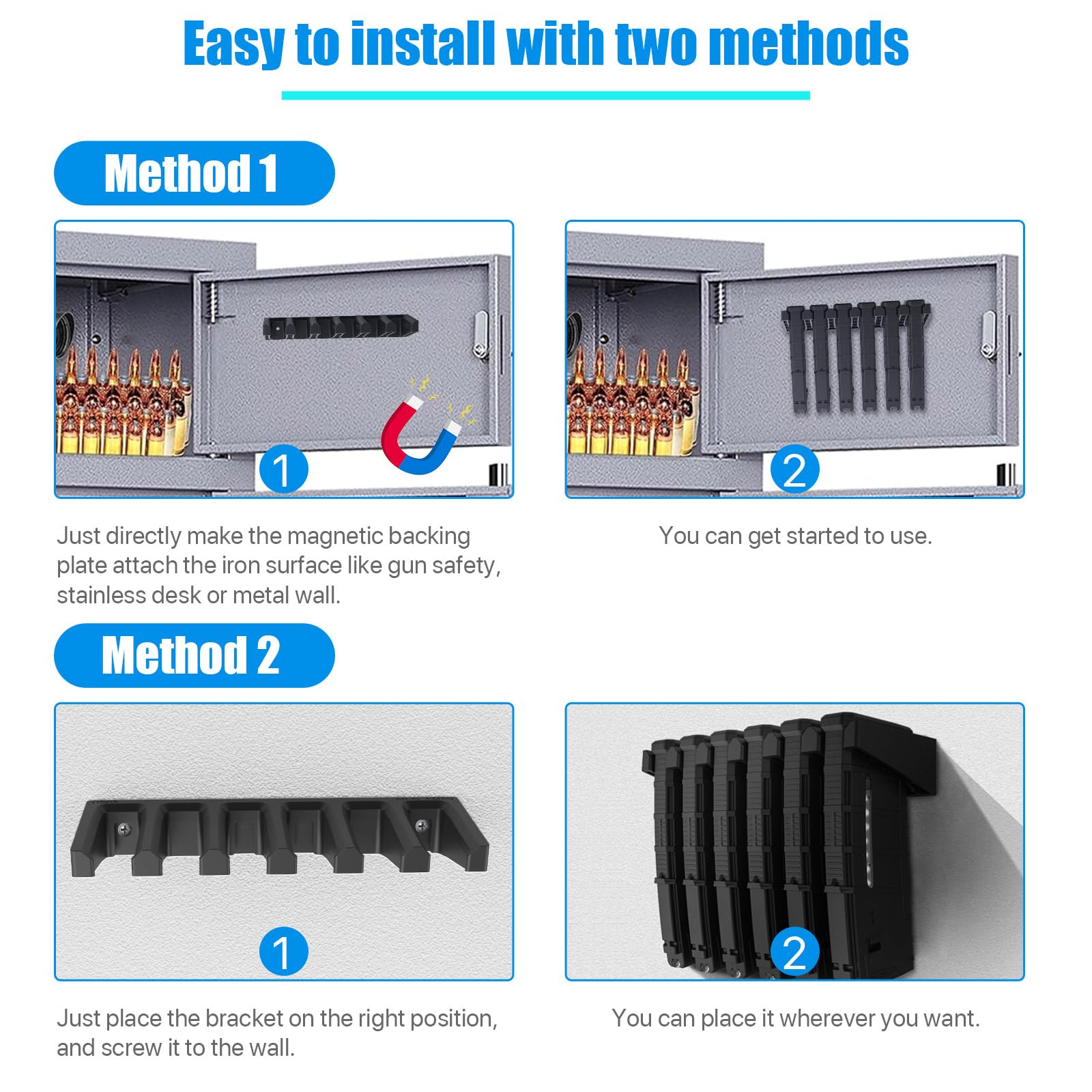 Easy to install with two methods

Method 1

1

2

Just directly make the magnetic backing plate attach the iron surface like gun safety, stainless desk or metal wall.

You can get started to use.

Method 2

1

2

Just place the bracket on the right position, and screw it to the wall.

You can place it wherever you want.