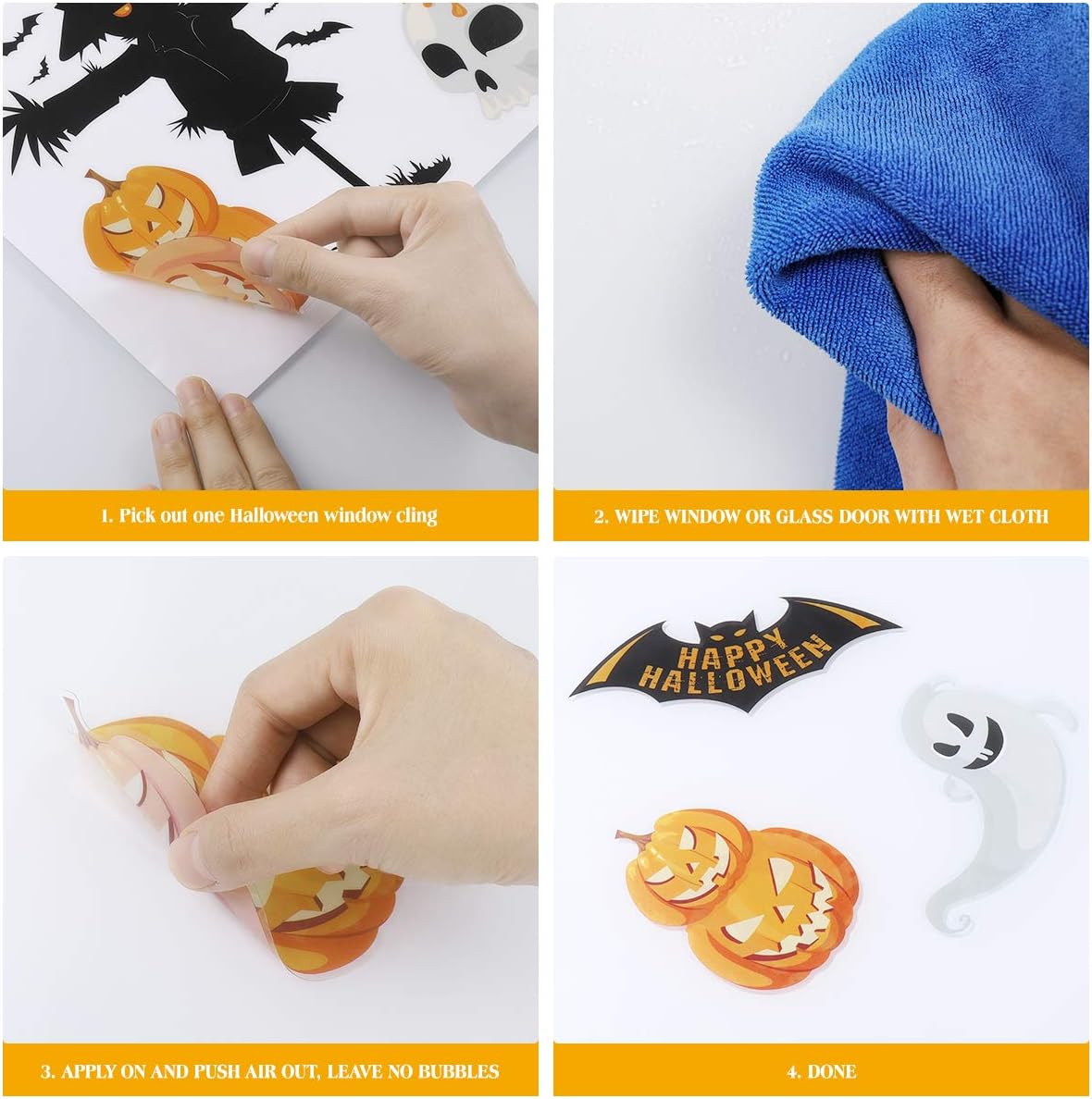 1. Pick out one Halloween window cling

2. WIPE WINDOW OR GLASS DOOR WITH WET CLOTH

3. APPLY ON AND PUSH AIR OUT, LEAVE NO BUBBLES

HAPPY HALLOWEEN

4. DONE