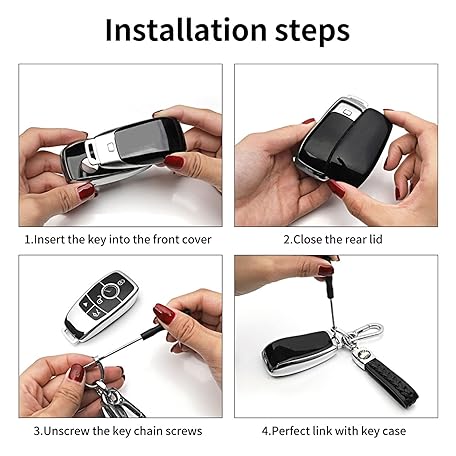 Installation steps

1.Insert the key into the front cover

2.Close the rear lid

3.Unscrew the key chain screws

4.Perfect link with key case