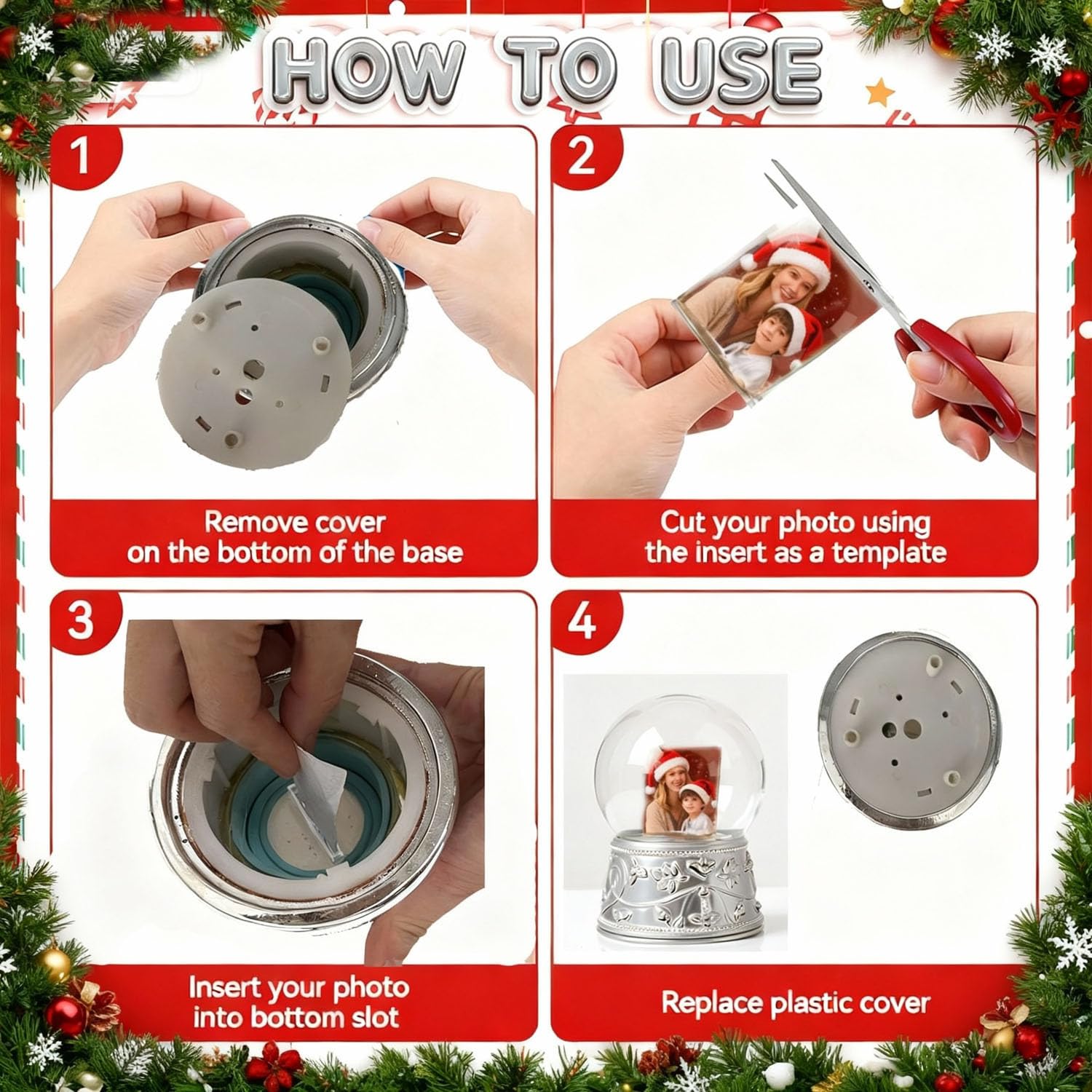 HOW TO USE

1

Remove cover on the bottom of the base

2

Cut your photo using the insert as a template

3

Insert your photo into bottom slot

4

Replace plastic cover