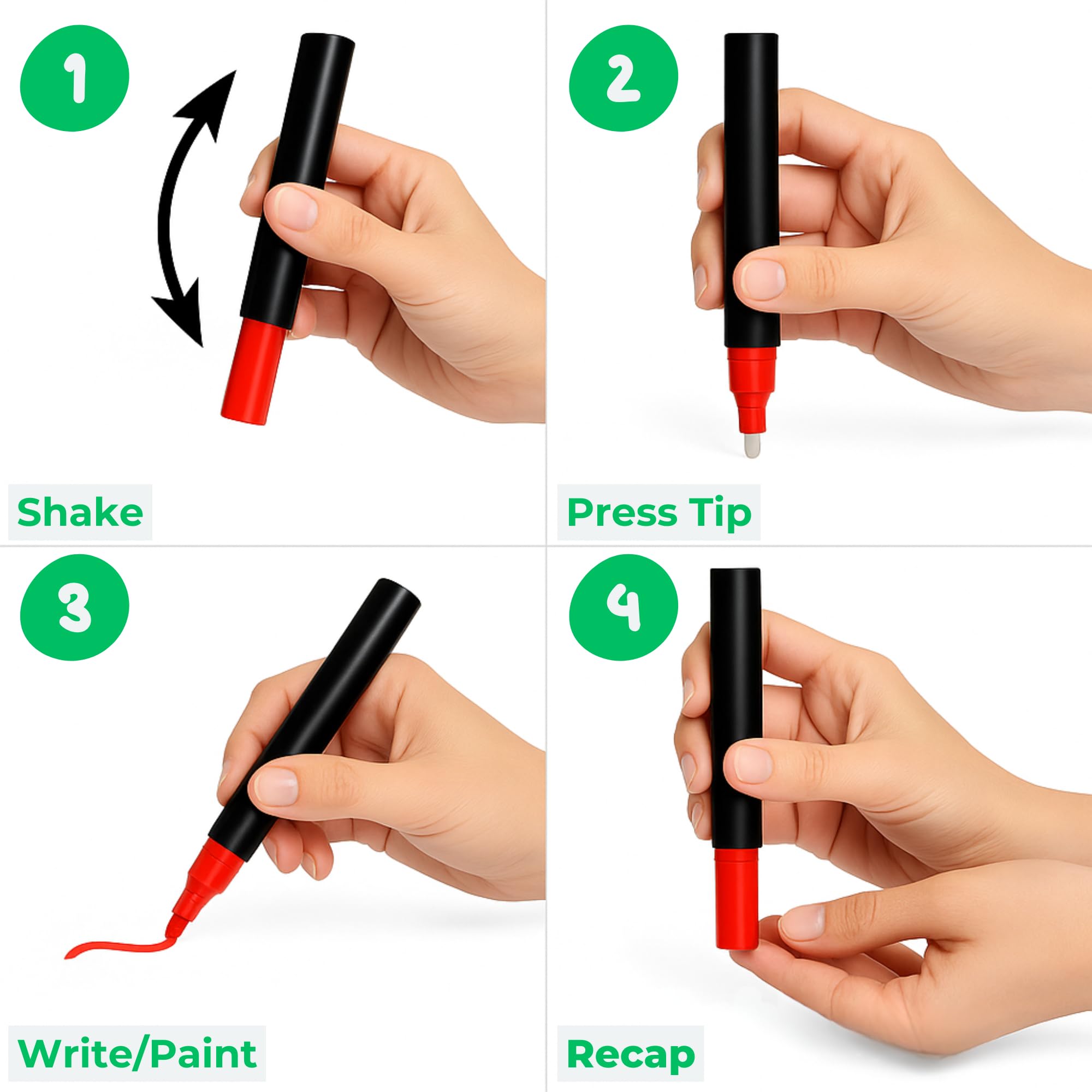 1

Shake

2

Press Tip

3

Write/Paint

4

Recap