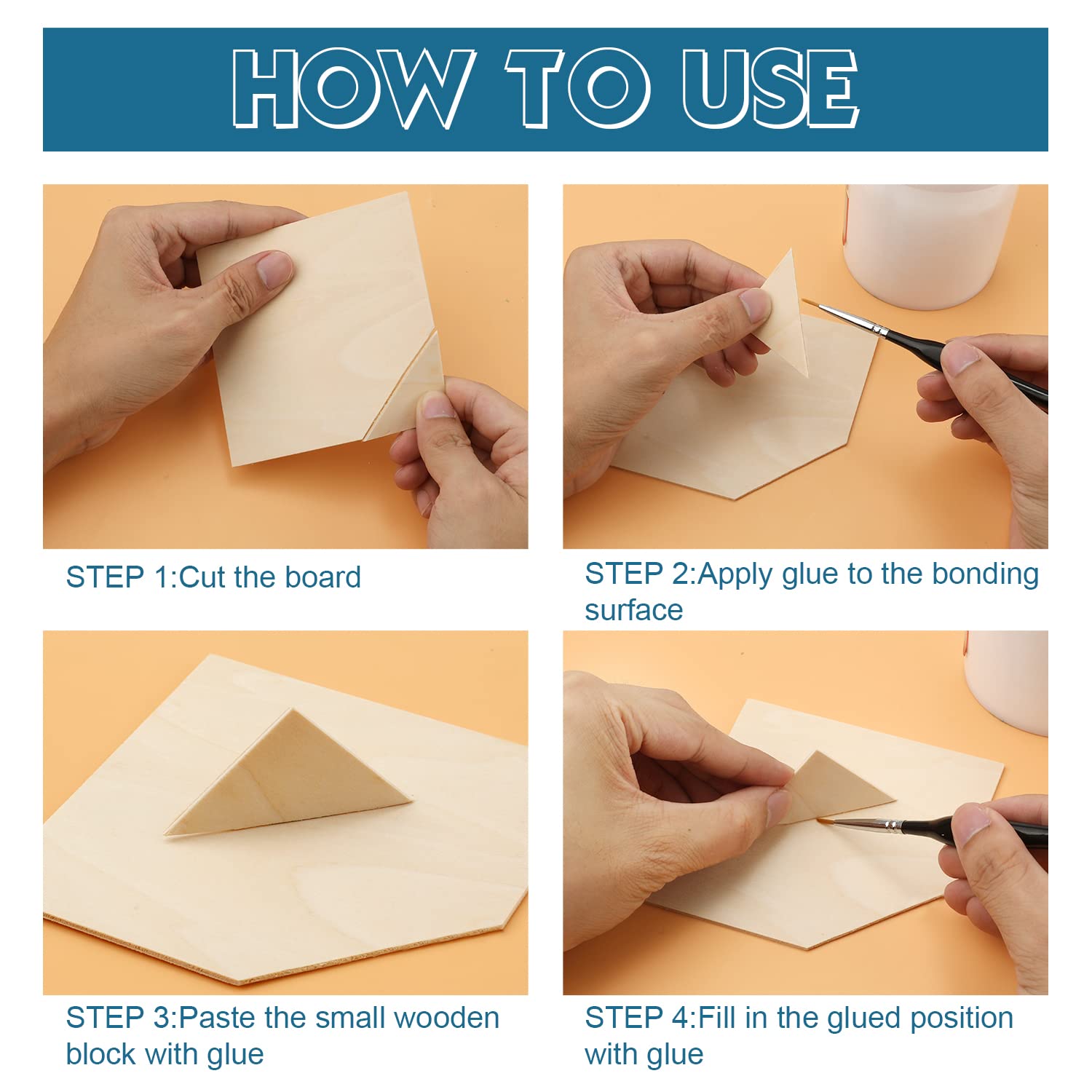 HOW TO USE

STEP 1:Cut the board

STEP 2:Apply glue to the bonding surface

STEP 3:Paste the small wooden block with glue

STEP 4:Fill in the glued position with glue