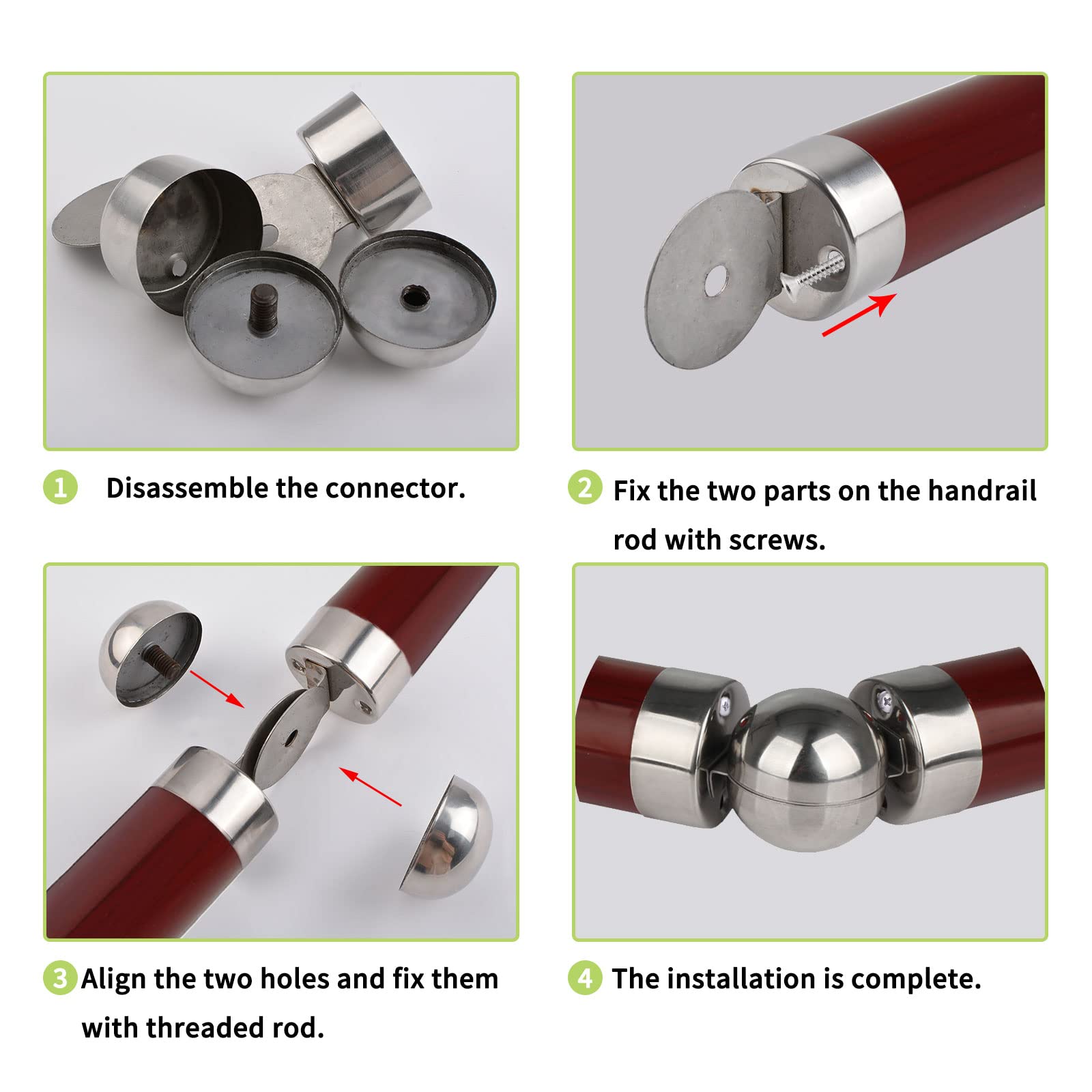 1 Disassemble the connector.

2 Fix the two parts on the handrail rod with screws.

3 Align the two holes and fix them with threaded rod.

4 The installation is complete.