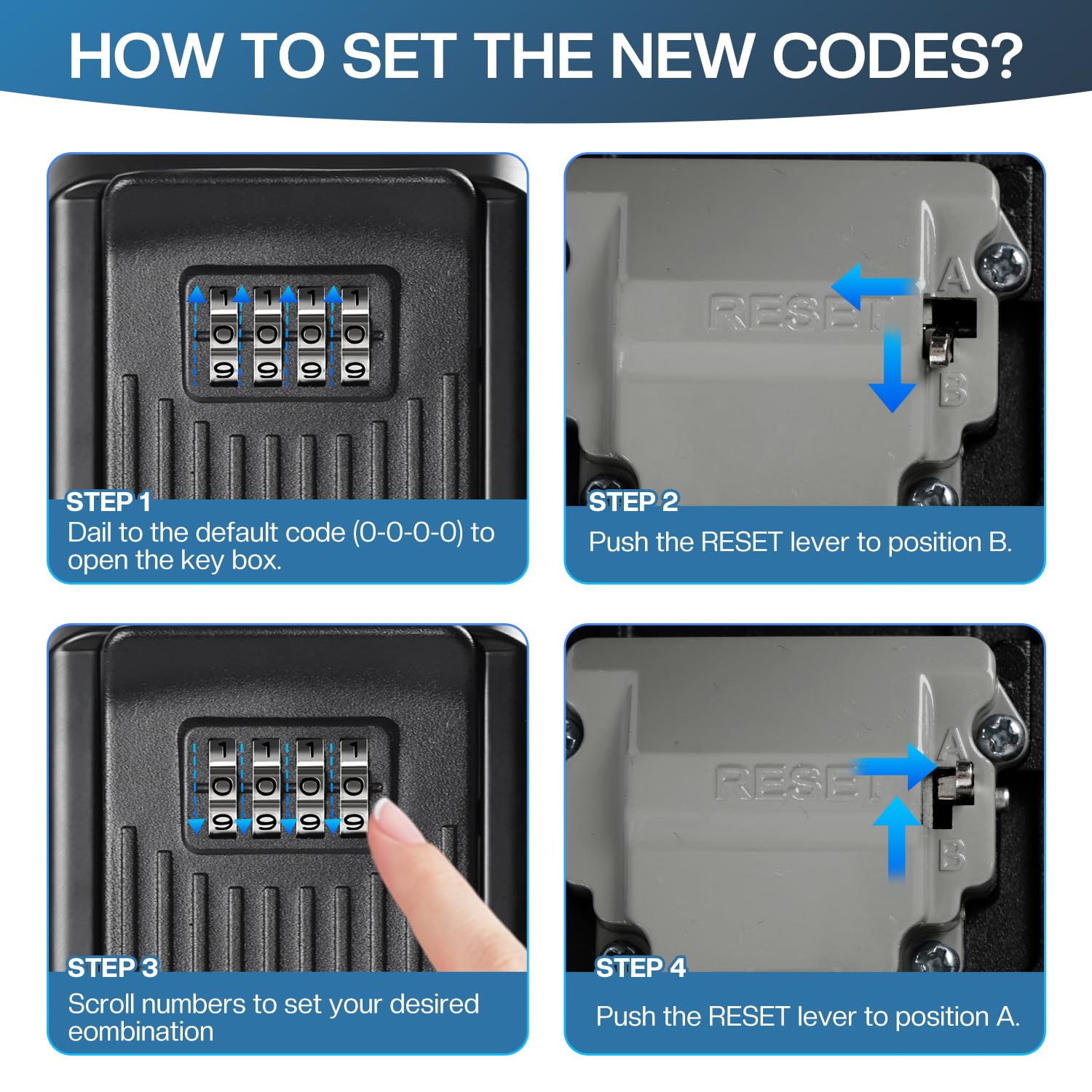 HOW TO SET THE NEW CODES?

1 1 1 1
0 0 0 0
9 9 9 9

STEP 1
Dail to the default code (0-0-0-0) to open the key box.

RESET
A
B

STEP 2
Push the RESET lever to position B.

1 1 1 1
0 0 0 0
9 9 9 9

STEP 3
Scroll numbers to set your desired eombination

RESET
A
B

STEP 4
Push the RESET lever to position A.