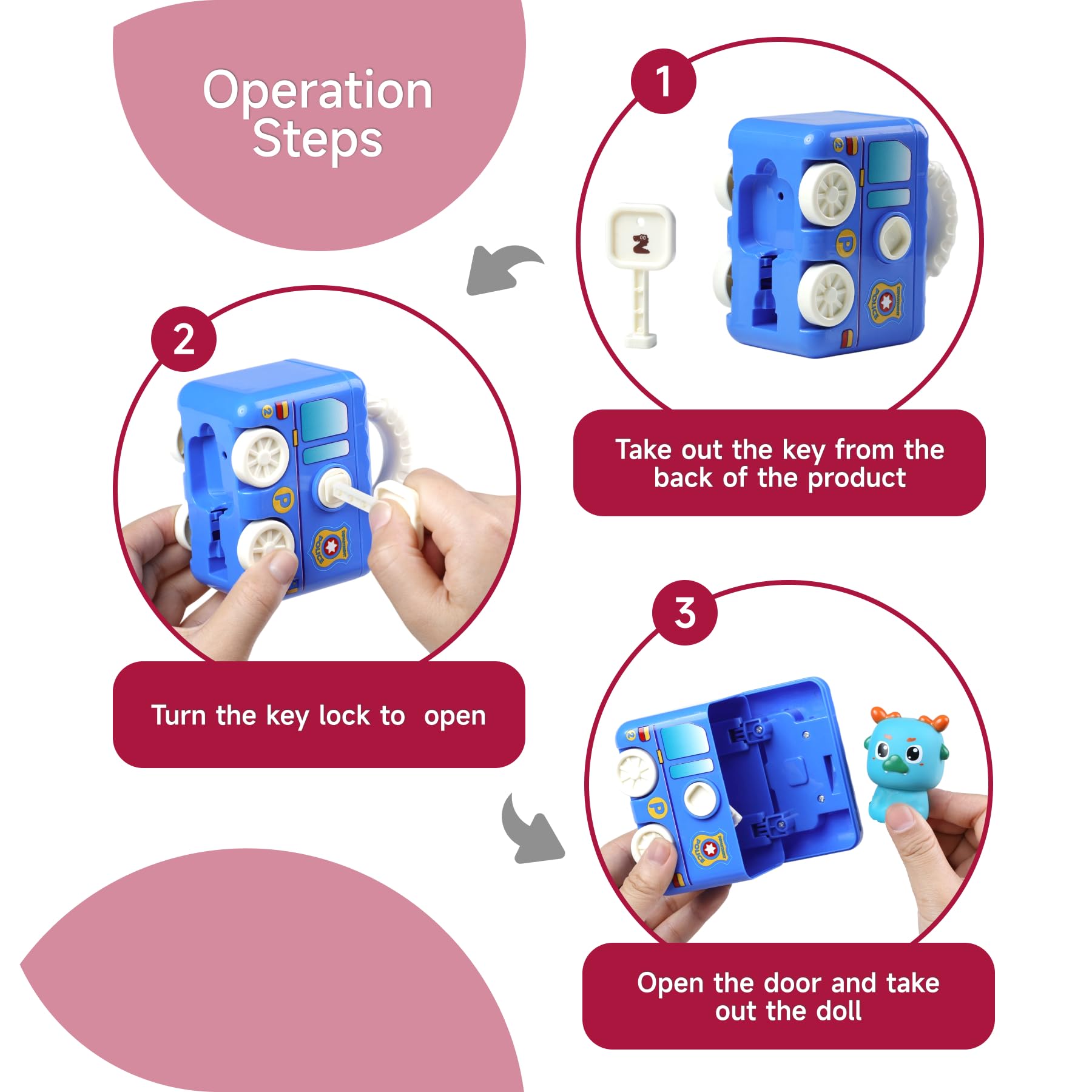 Operation Steps

1

Take out the key from the back of the product

2

Turn the key lock to  open

3

Open the door and take out the doll