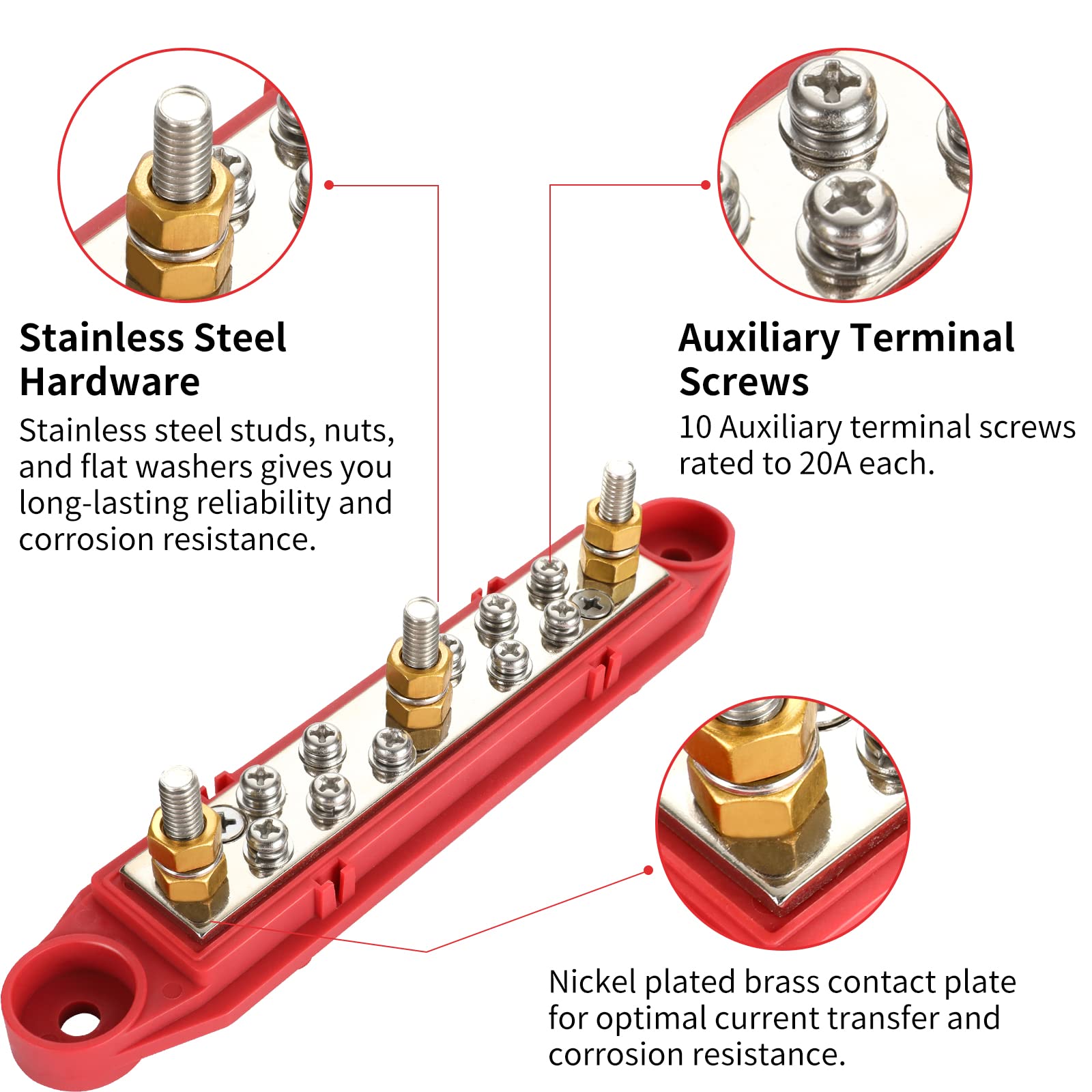 Stainless Steel Hardware

Stainless steel studs, nuts, and flat washers gives you long-lasting reliability and corrosion resistance.

Auxiliary Terminal Screws

10 Auxiliary terminal screws rated to 20A each.

Nickel plated brass contact plate for optimal current transfer and corrosion resistance.