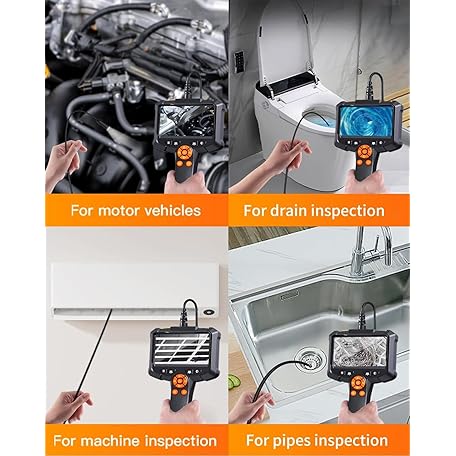 For motor vehicles

For drain inspection

For machine inspection

For pipes inspection