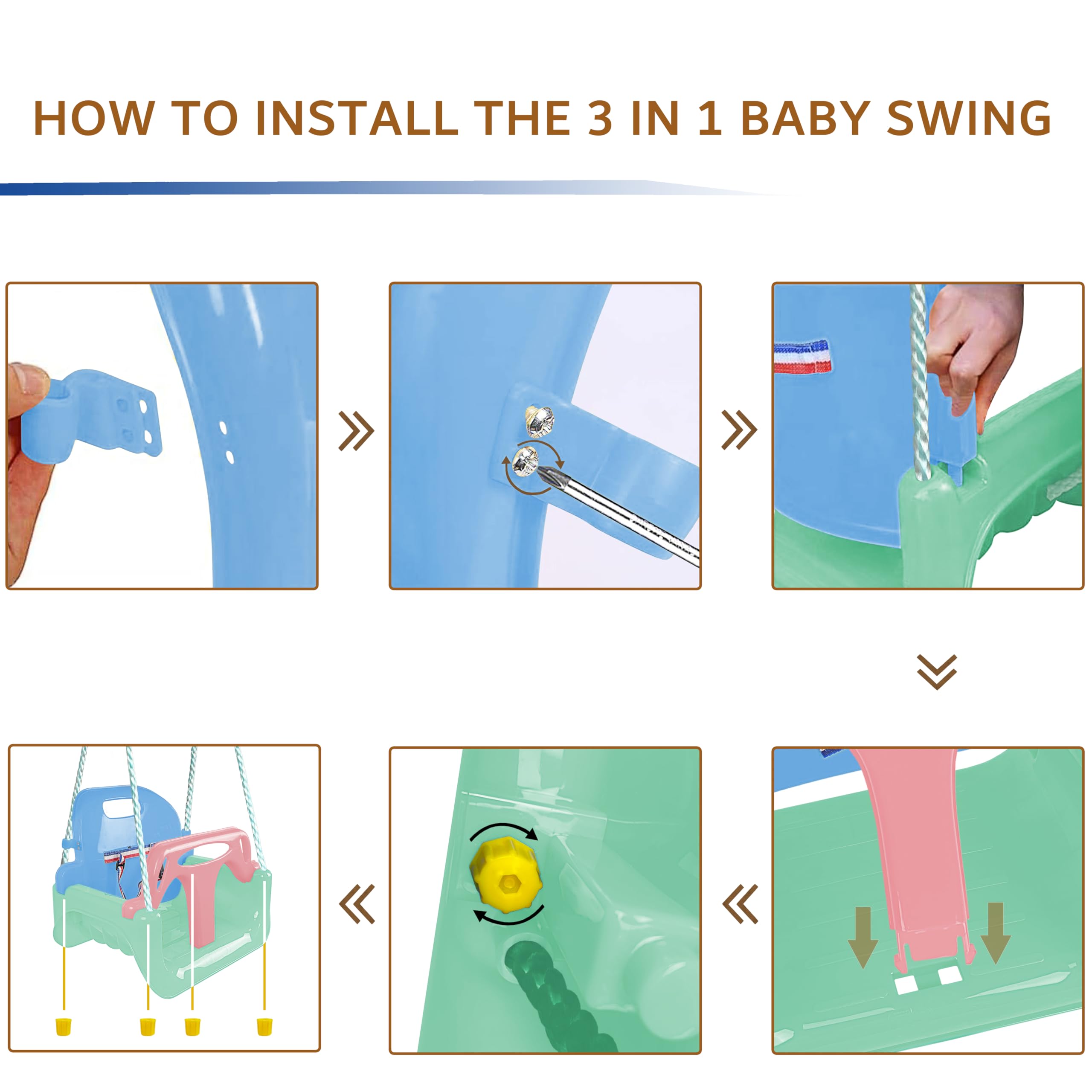 HOW TO INSTALL THE 3 IN 1 BABY SWING