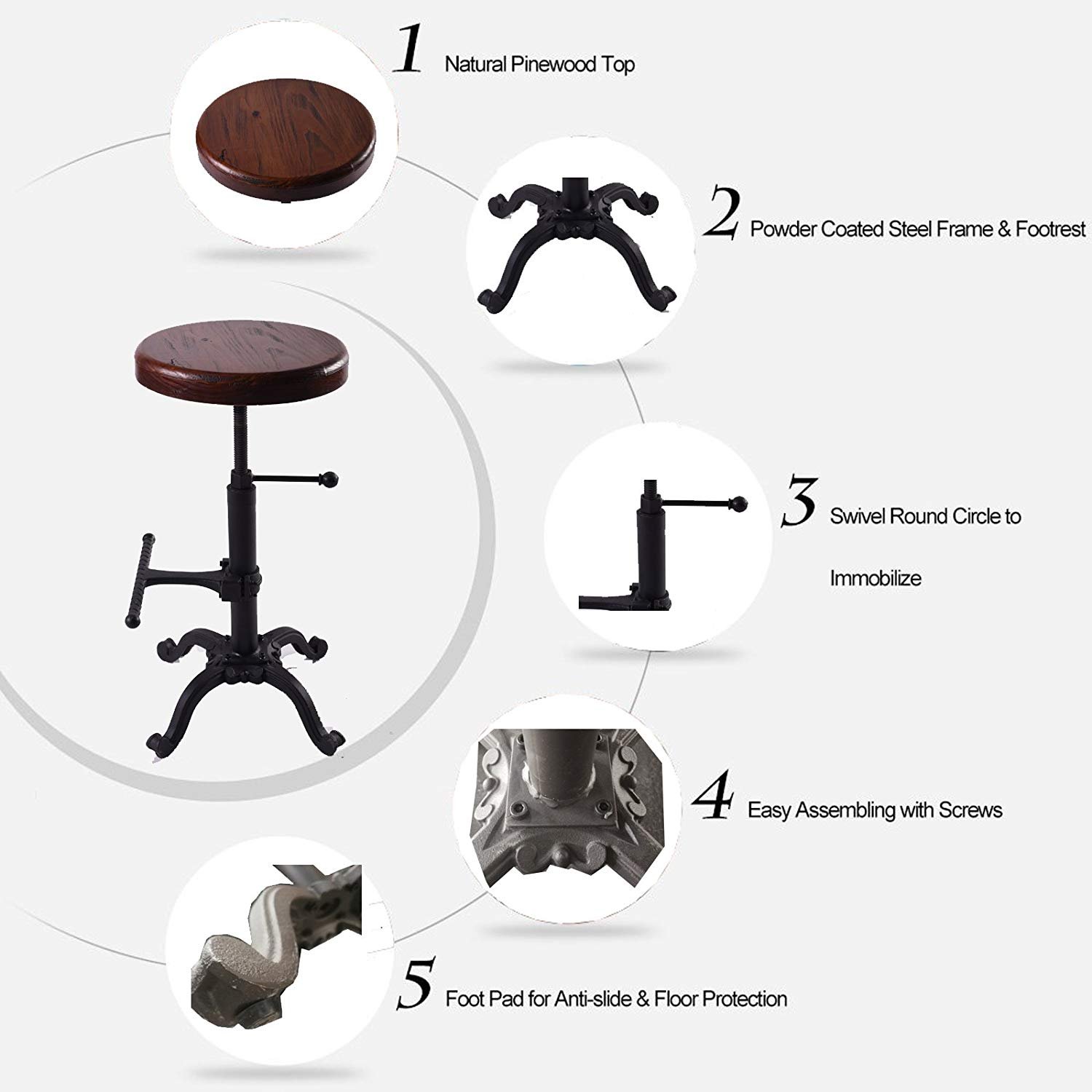 1 Natural Pinewood Top

2 Powder Coated Steel Frame & Footrest

3 Swivel Round Circle to

Immobilize

4 Easy Assembling with Screws

5 Foot Pad for Anti-slide & Floor Protection