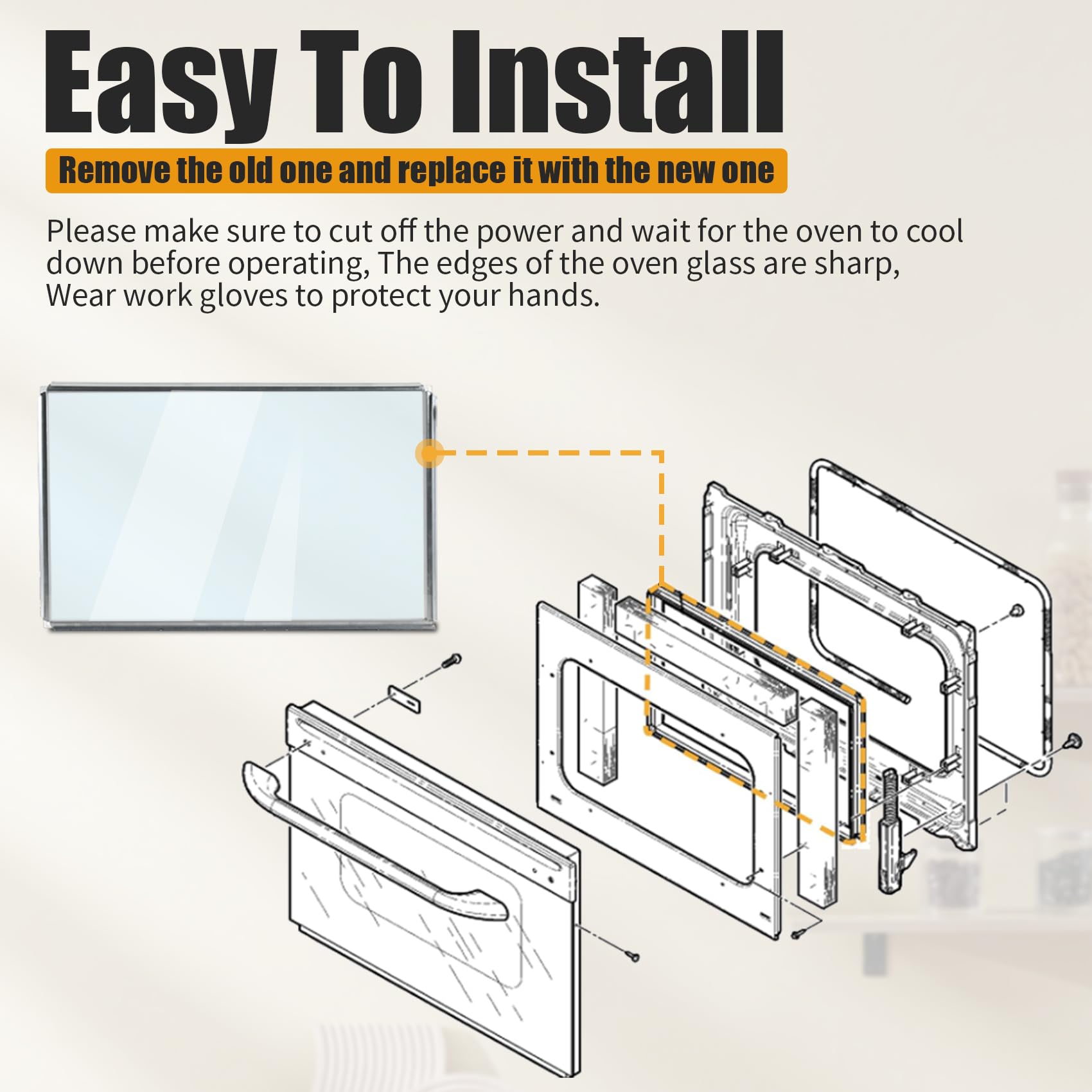 Easy To Install

Remove the old one and replace it with the new one

Please make sure to cut off the power and wait for the oven to cool down before operating, The edges of the oven glass are sharp, Wear work gloves to protect your hands.