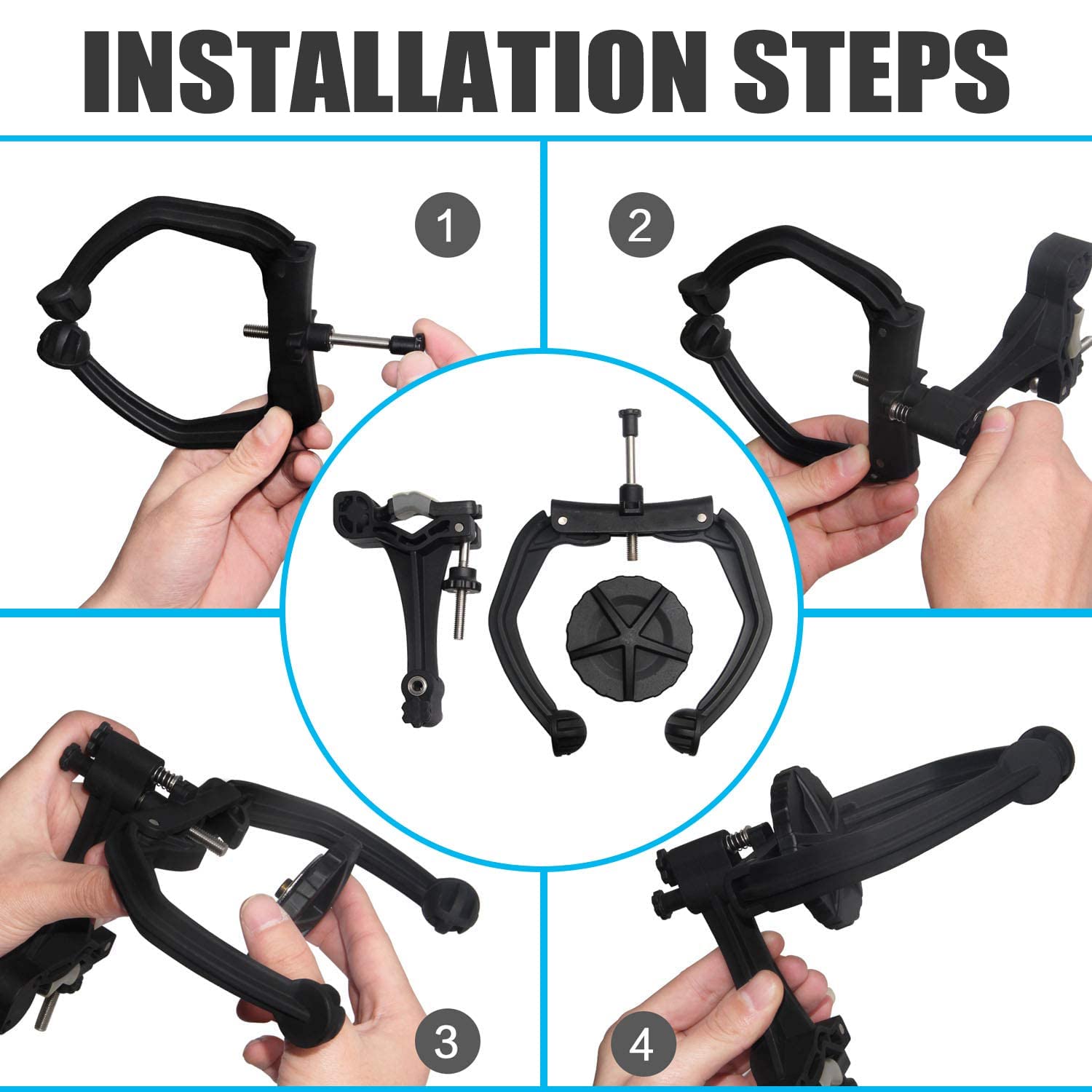 INSTALLATION STEPS

1

2

3

4