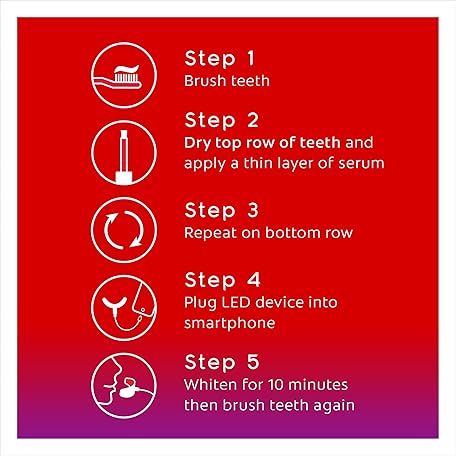 Step 1
Brush teeth

Step 2
Dry top row of teeth and apply a thin layer of serum

Step 3
Repeat on bottom row

Step 4
Plug LED device into smartphone

Step 5
Whiten for 10 minutes then brush teeth again