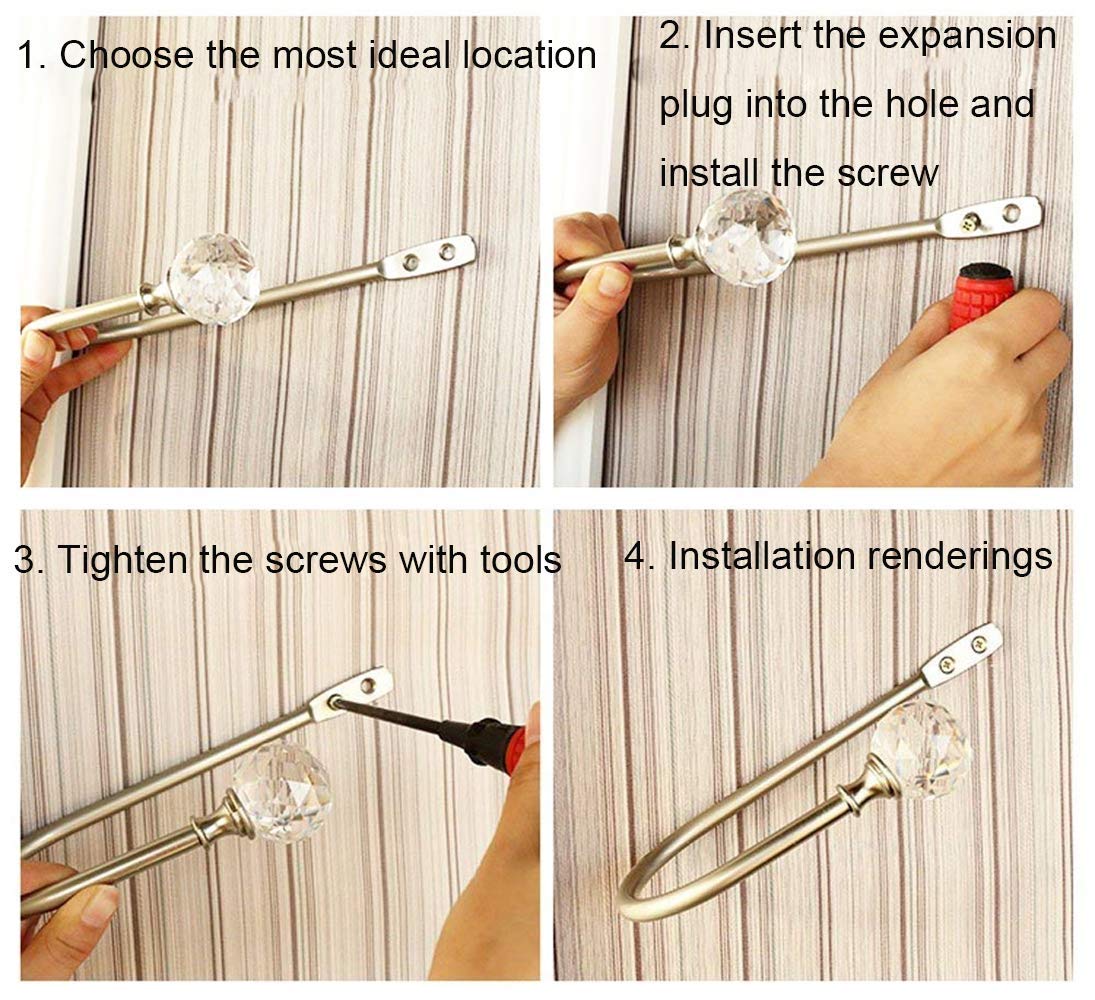 1. Choose the most ideal location

2. Insert the expansion plug into the hole and install the screw

3. Tighten the screws with tools

4. Installation renderings