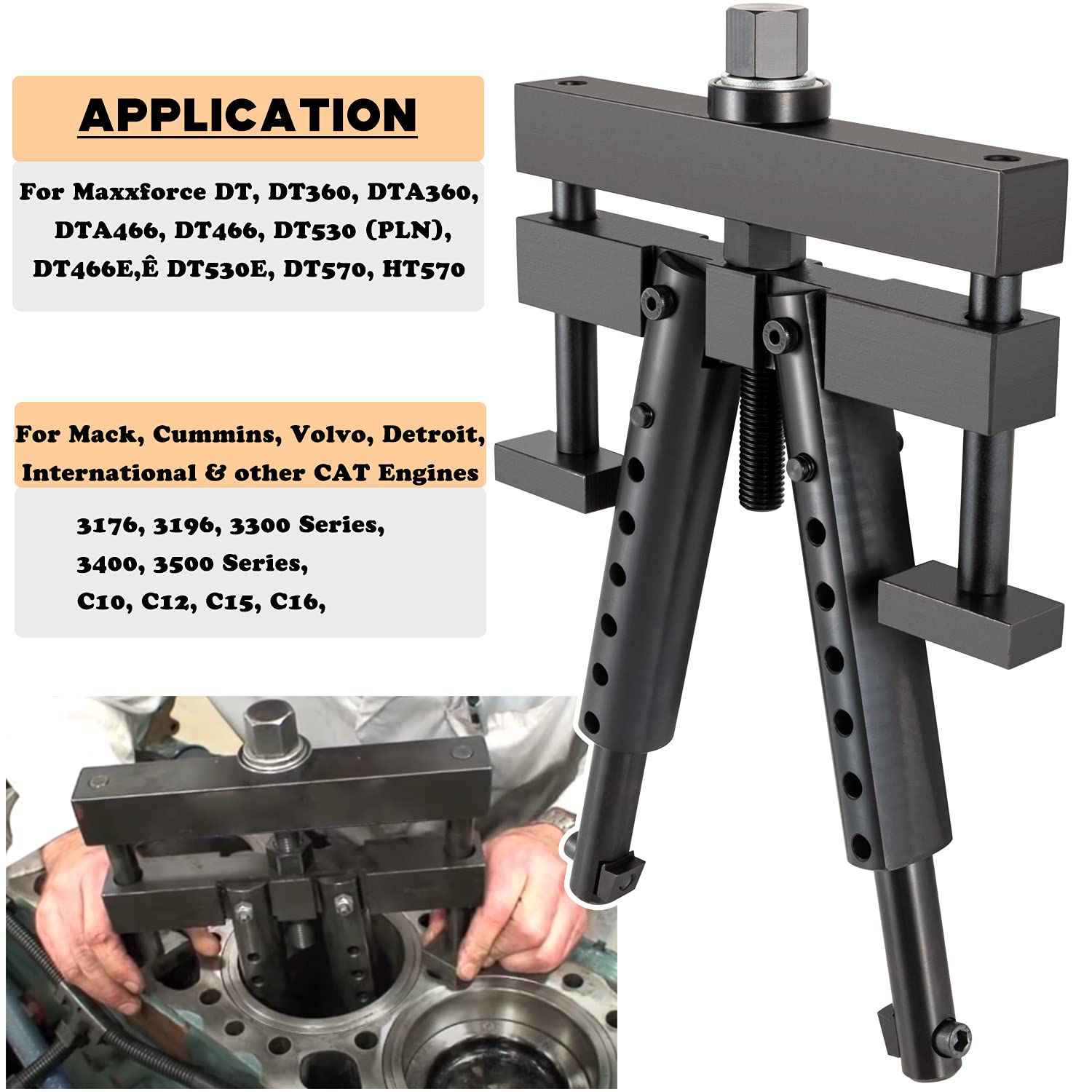 APPLICATION

For Maxxforce DT, DT360, DTA360, DTA466, DT466, DT530 (PLN), DT466E,Ê DT530E, DT570, HT570

For Mack, Cummins, Volvo, Detroit, International & other CAT Engines

3176, 3196, 3300 Series,
3400, 3500 Series,
C10, C12, C15, C16,