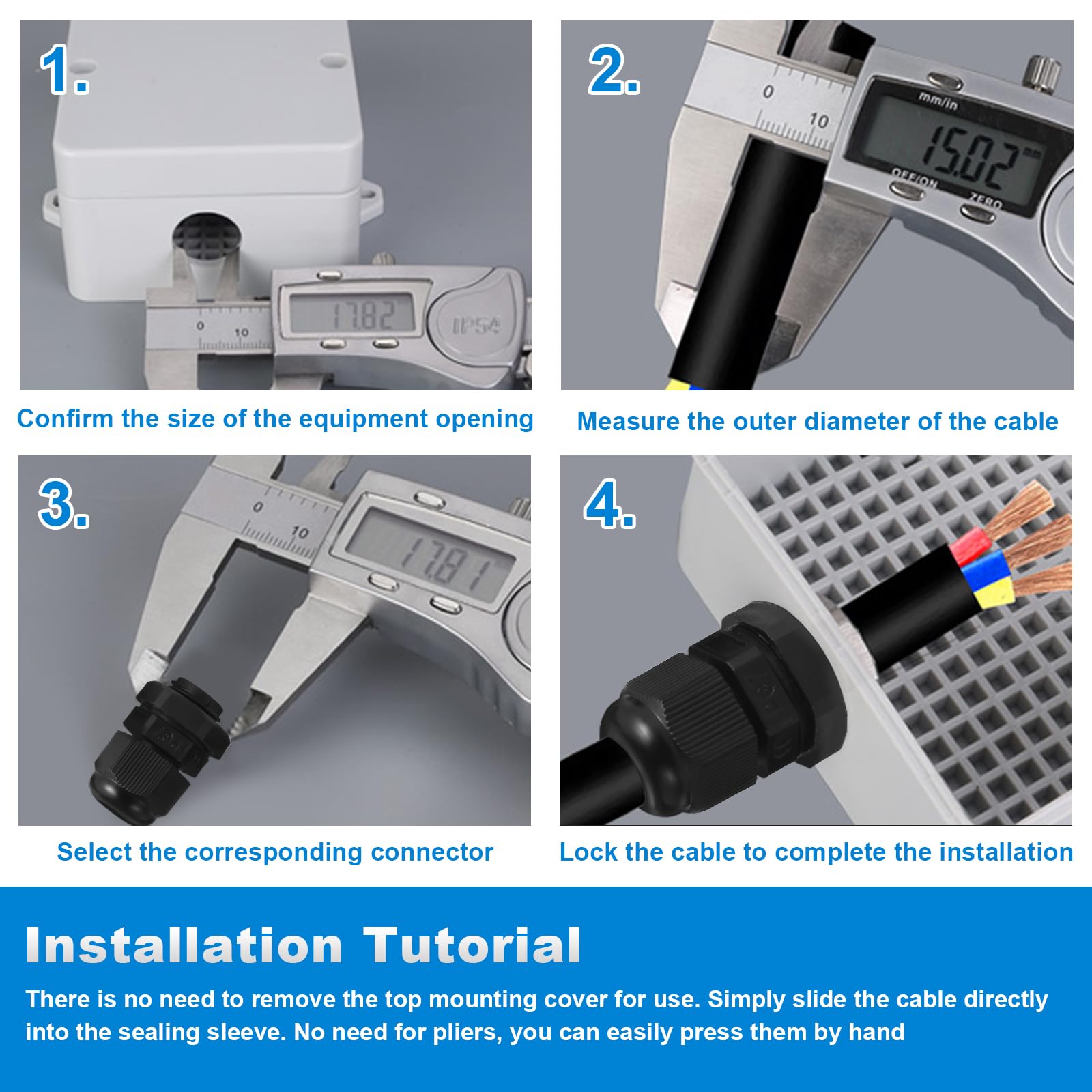 1.

0 10

17.82

IP54

Confirm the size of the equipment opening

2.

0 10

mm/in

15.02 mm

OFF/ON

ZERO

Measure the outer diameter of the cable

3.

0 10

17.81

Select the corresponding connector

4.

Lock the cable to complete the installation

Installation Tutorial

There is no need to remove the top mounting cover for use. Simply slide the cable directly into the sealing sleeve. No need for pliers, you can easily press them by hand