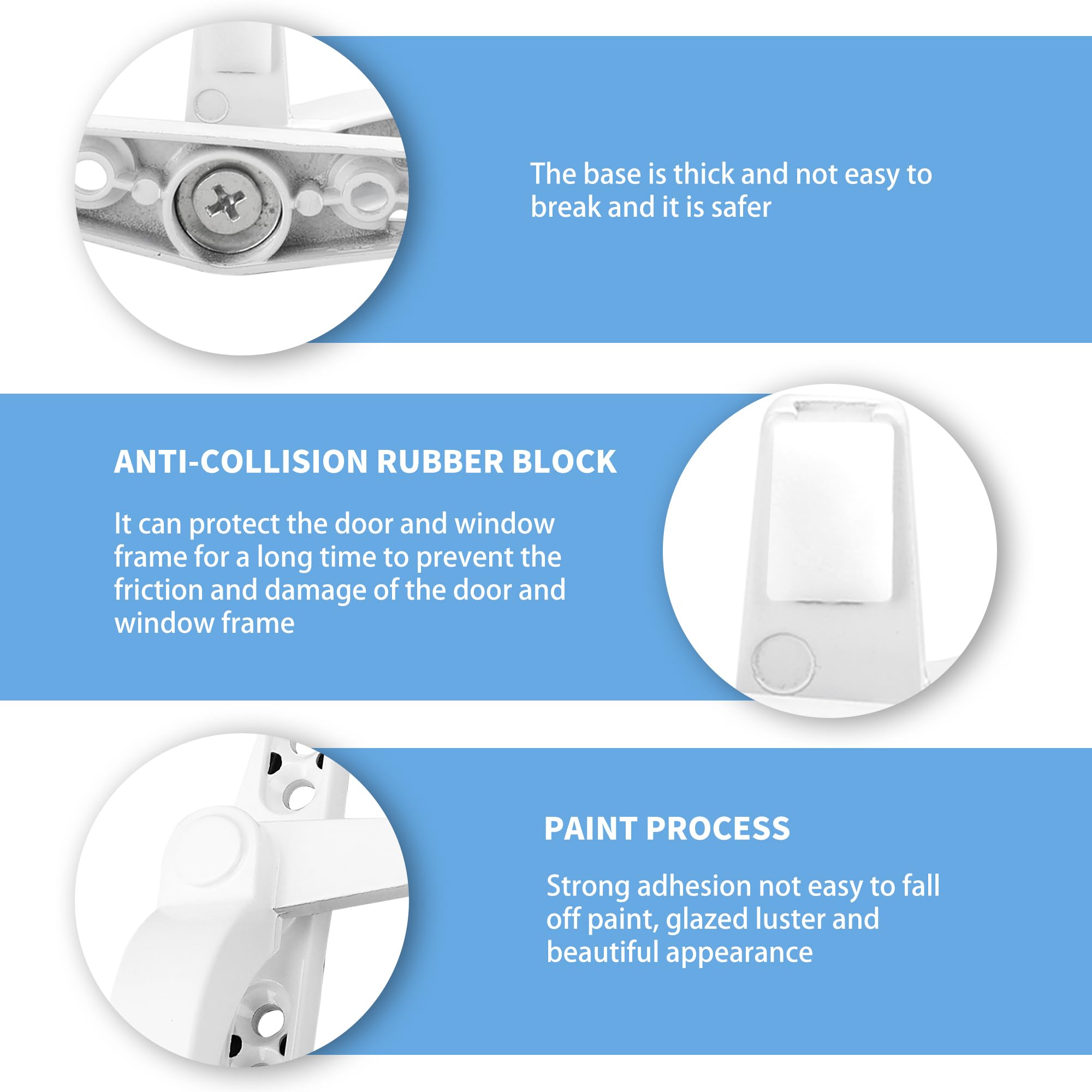 The base is thick and not easy to break and it is safer

ANTI-COLLISION RUBBER BLOCK

It can protect the door and window frame for a long time to prevent the friction and damage of the door and window frame

PAINT PROCESS

Strong adhesion not easy to fall off paint, glazed luster and beautiful appearance