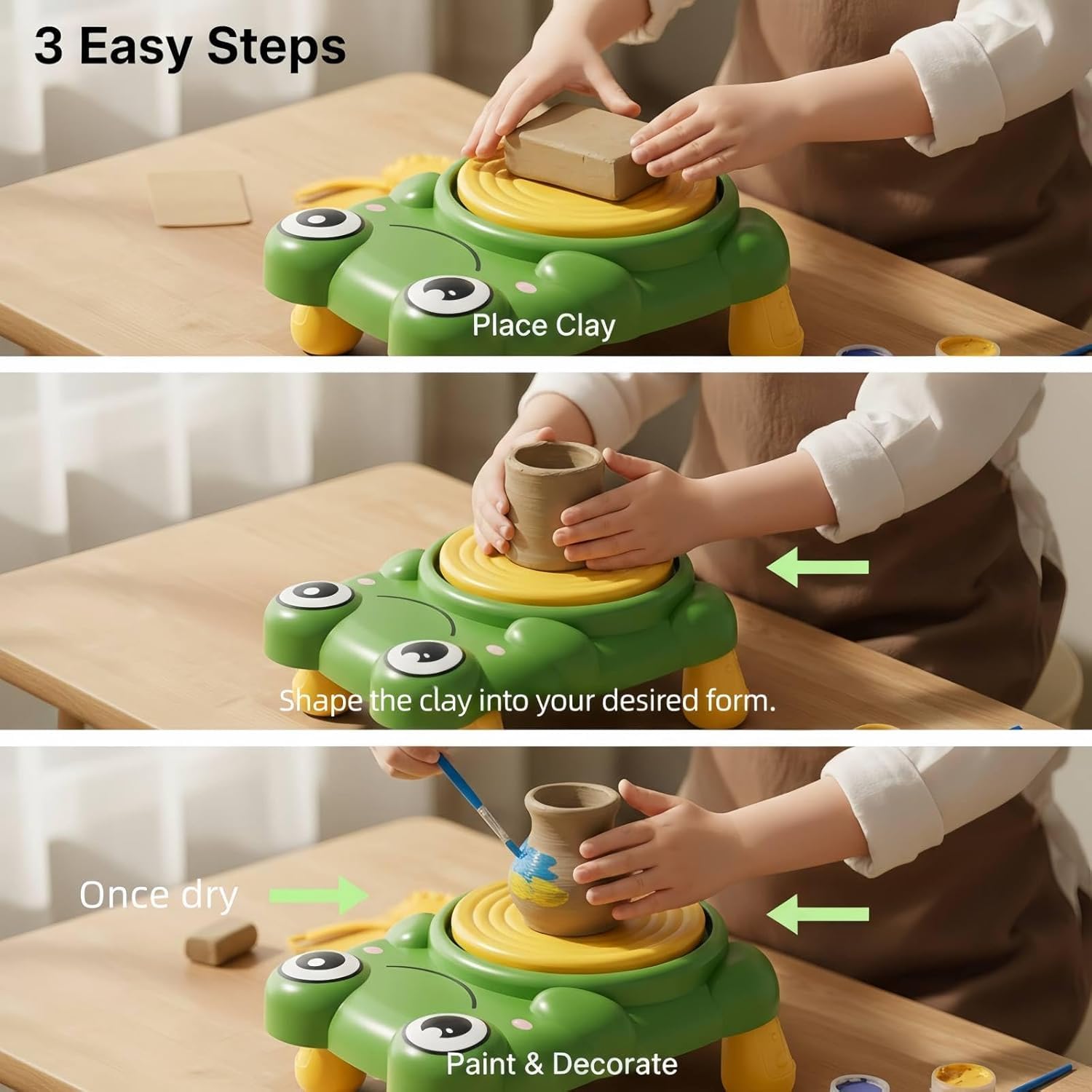 3 Easy Steps

Place Clay

Shape the clay into your desired form.

Once dry

Paint & Decorate