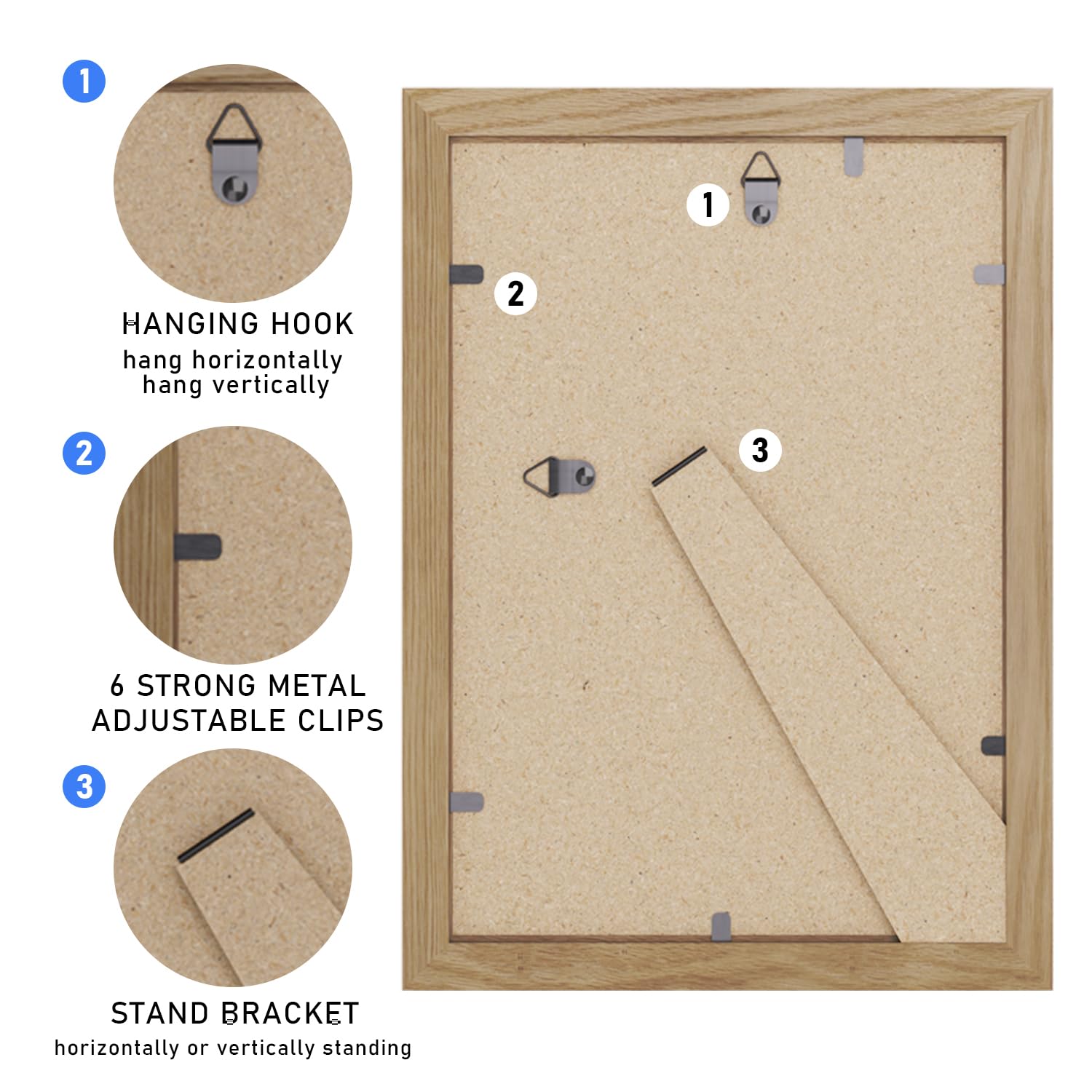 1

HANGING HOOK
hang horizontally
hang vertically

2

6 STRONG METAL
ADJUSTABLE CLIPS

3

STAND BRACKET
horizontally or vertically standing

1

2

3