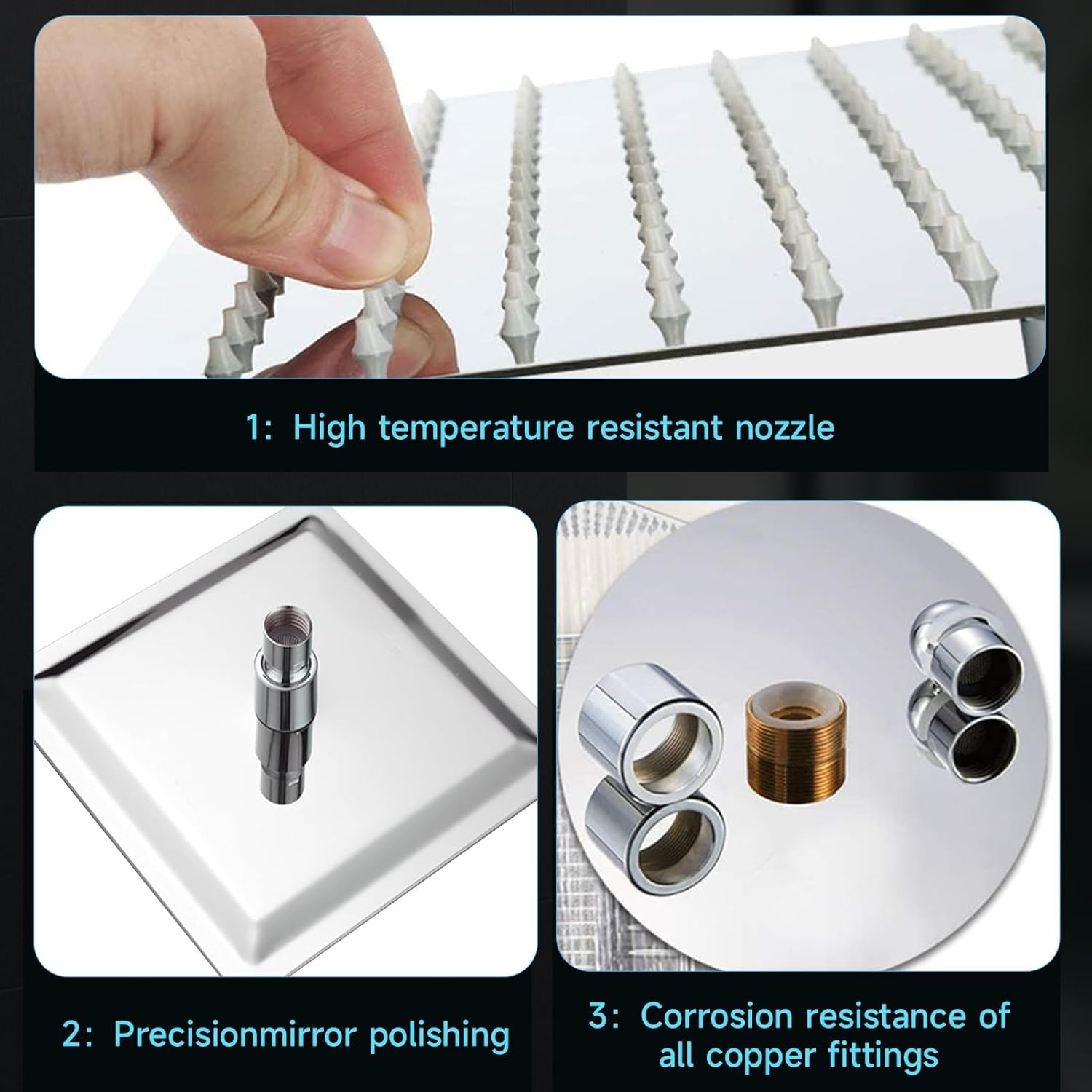 1: High temperature resistant nozzle

2: Precisionmirror polishing

3: Corrosion resistance of all copper fittings