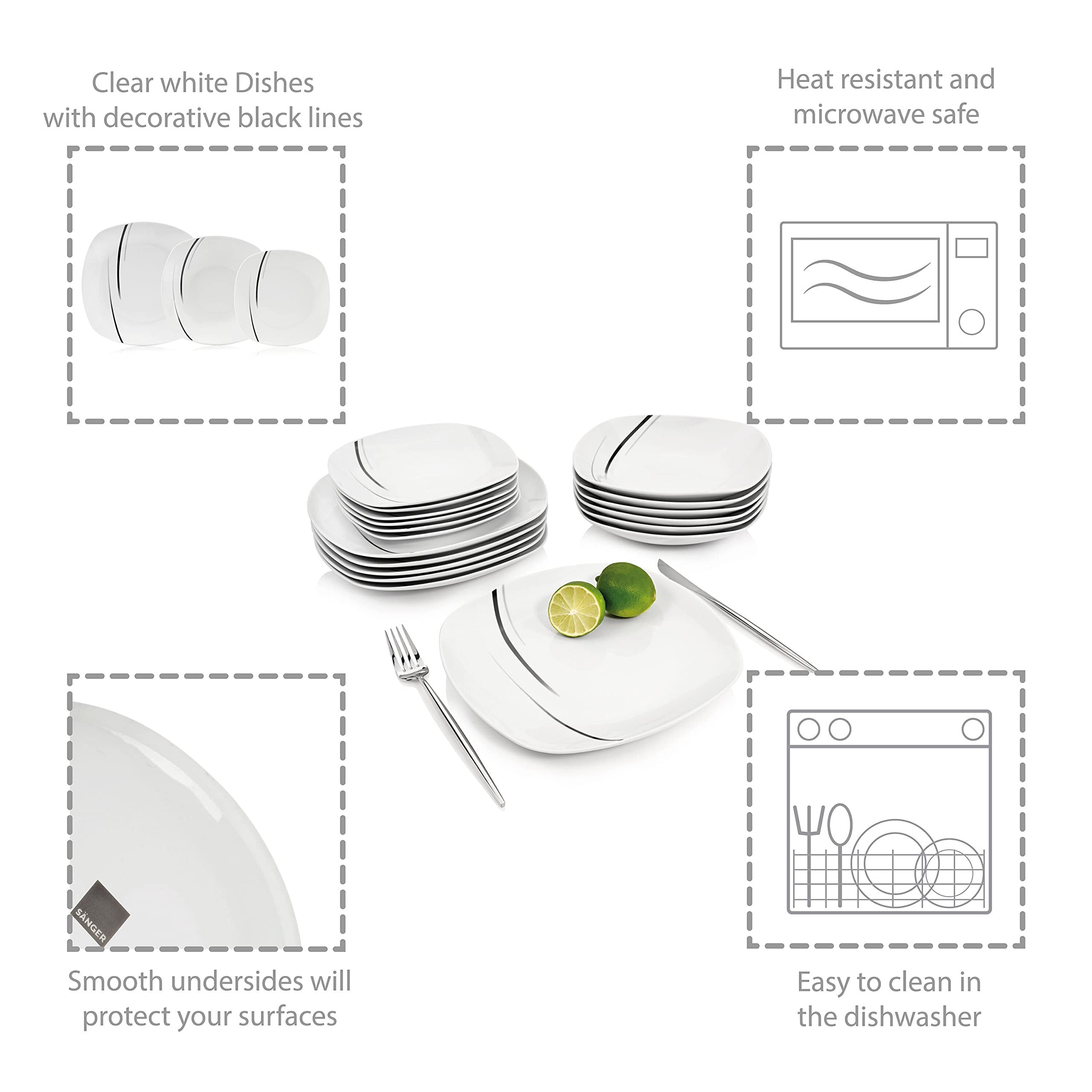 Clear white Dishes with decorative black lines

Heat resistant and microwave safe

SÄNGER

Smooth undersides will protect your surfaces

Easy to clean in the dishwasher