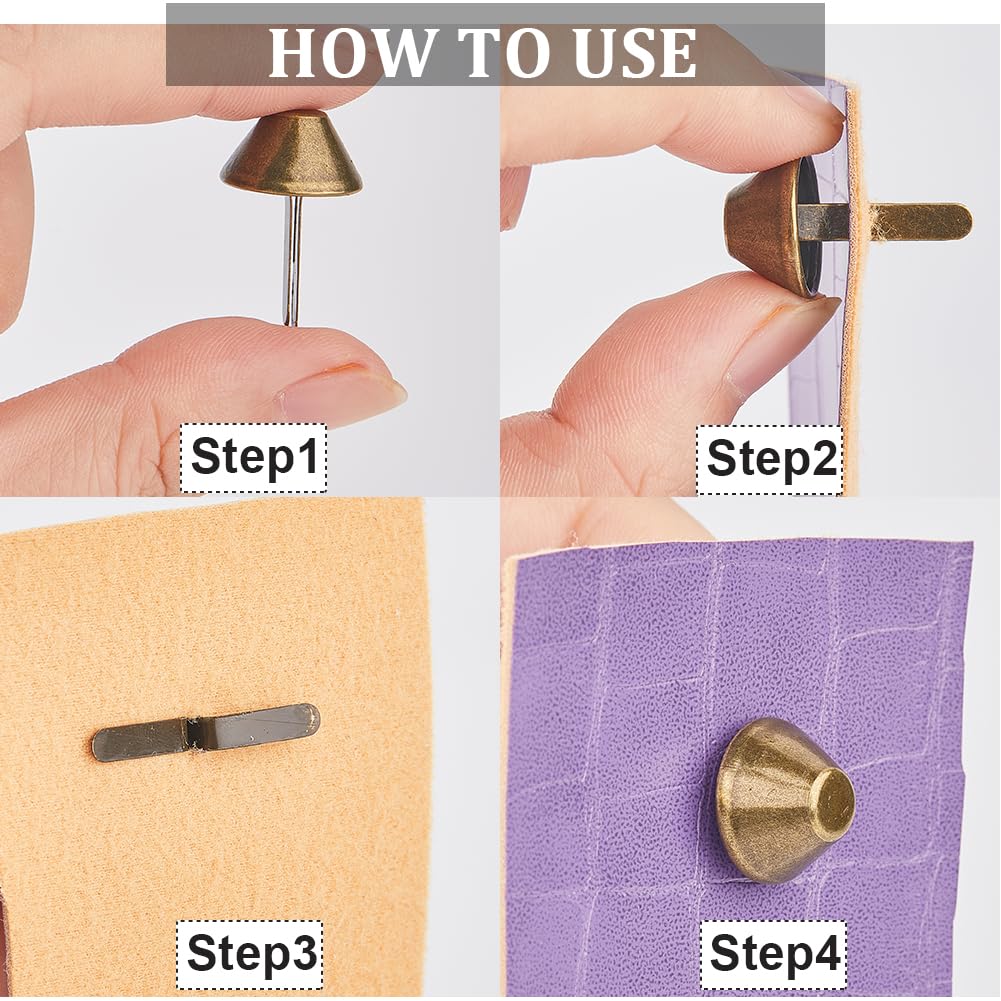 HOW TO USE

Step1

Step2

Step3

Step4