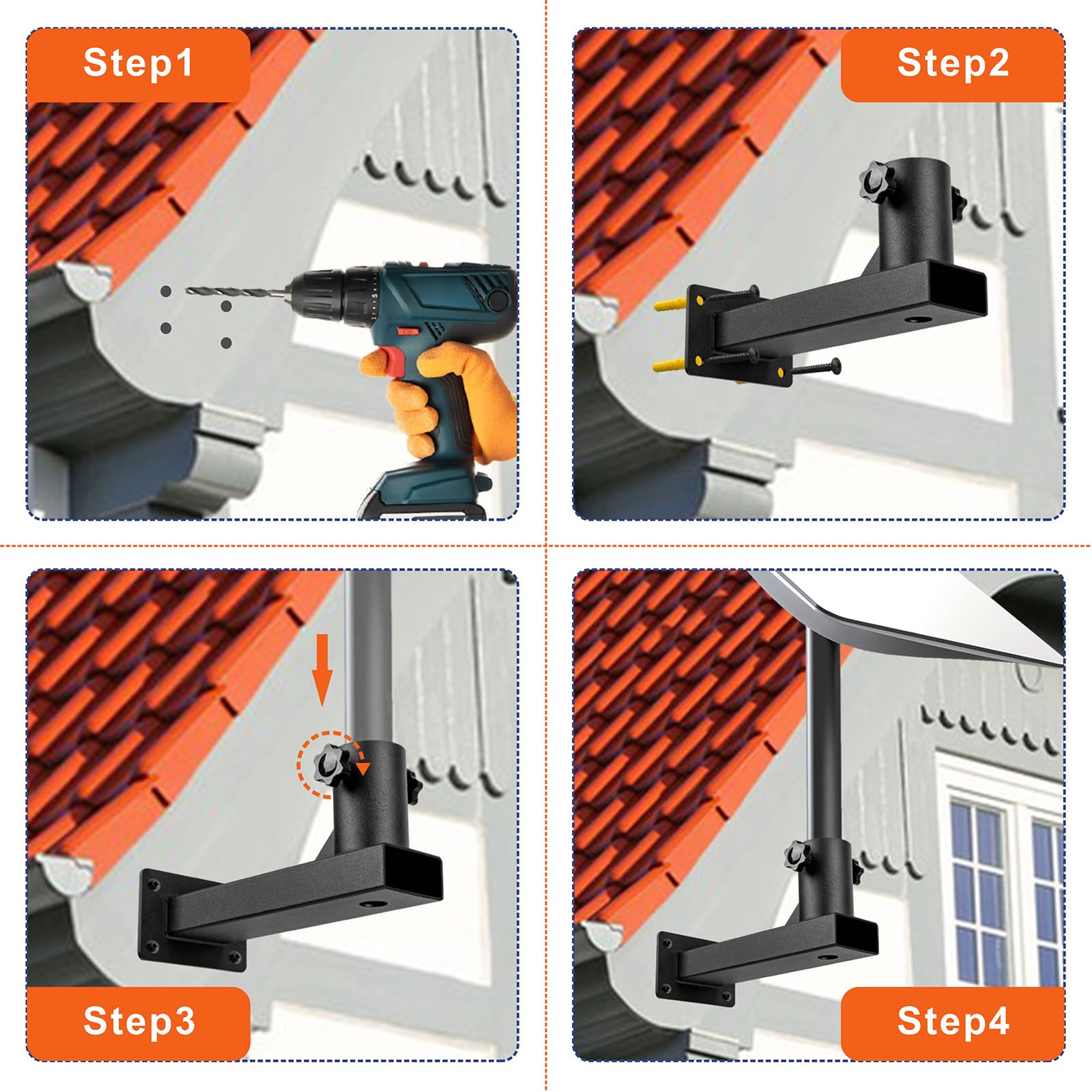 Step1

Step2

Step3

Step4