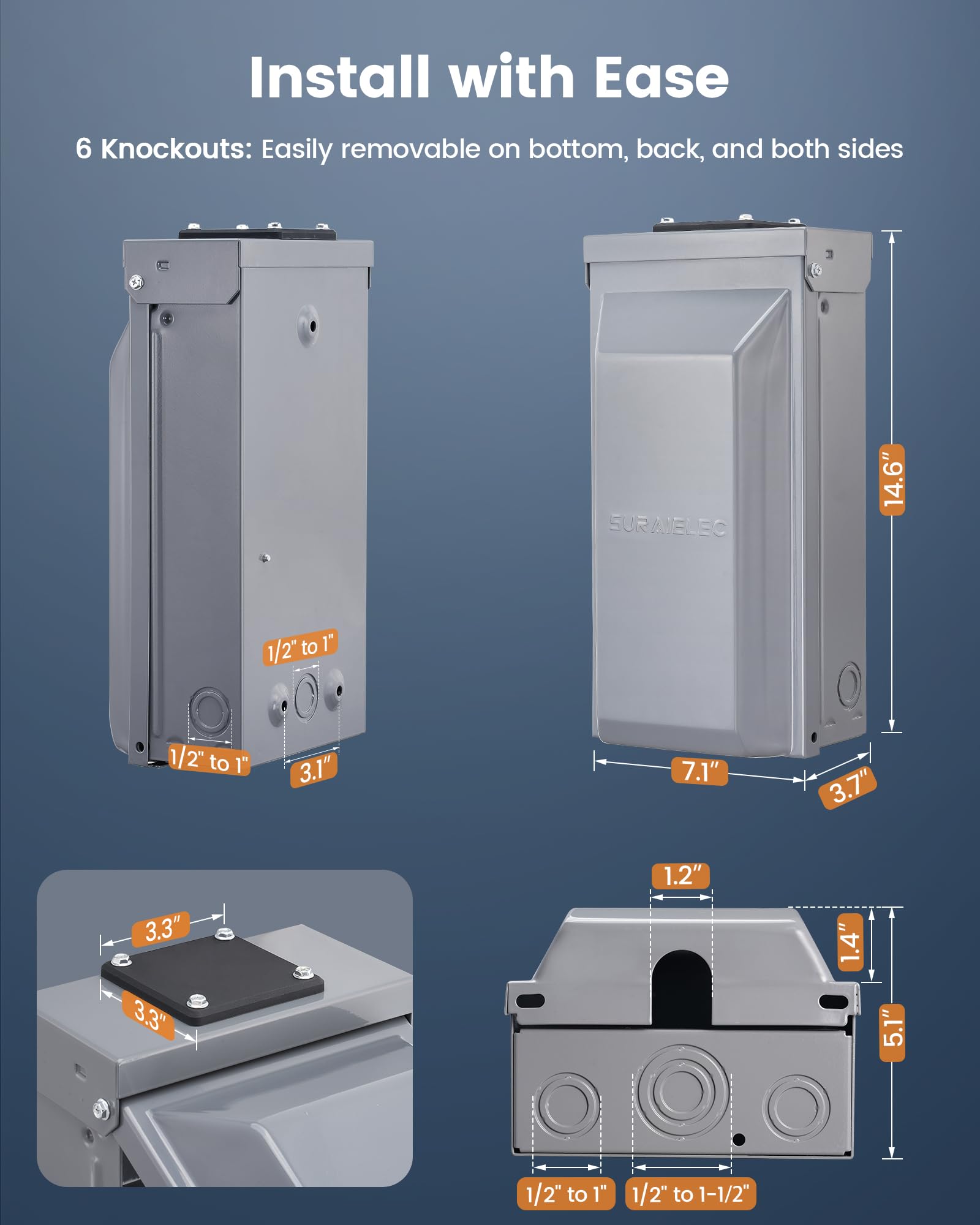 Install with Ease

6 Knockouts: Easily removable on bottom, back, and both sides

1/2" to 1"

1/2" to 1"

3.1"

SURAIELEC

14.6"

7.1"

3.7"

3.3"

3.3"

1.2"

1.4"

5.1"

1/2" to 1"

1/2" to 1-1/2"