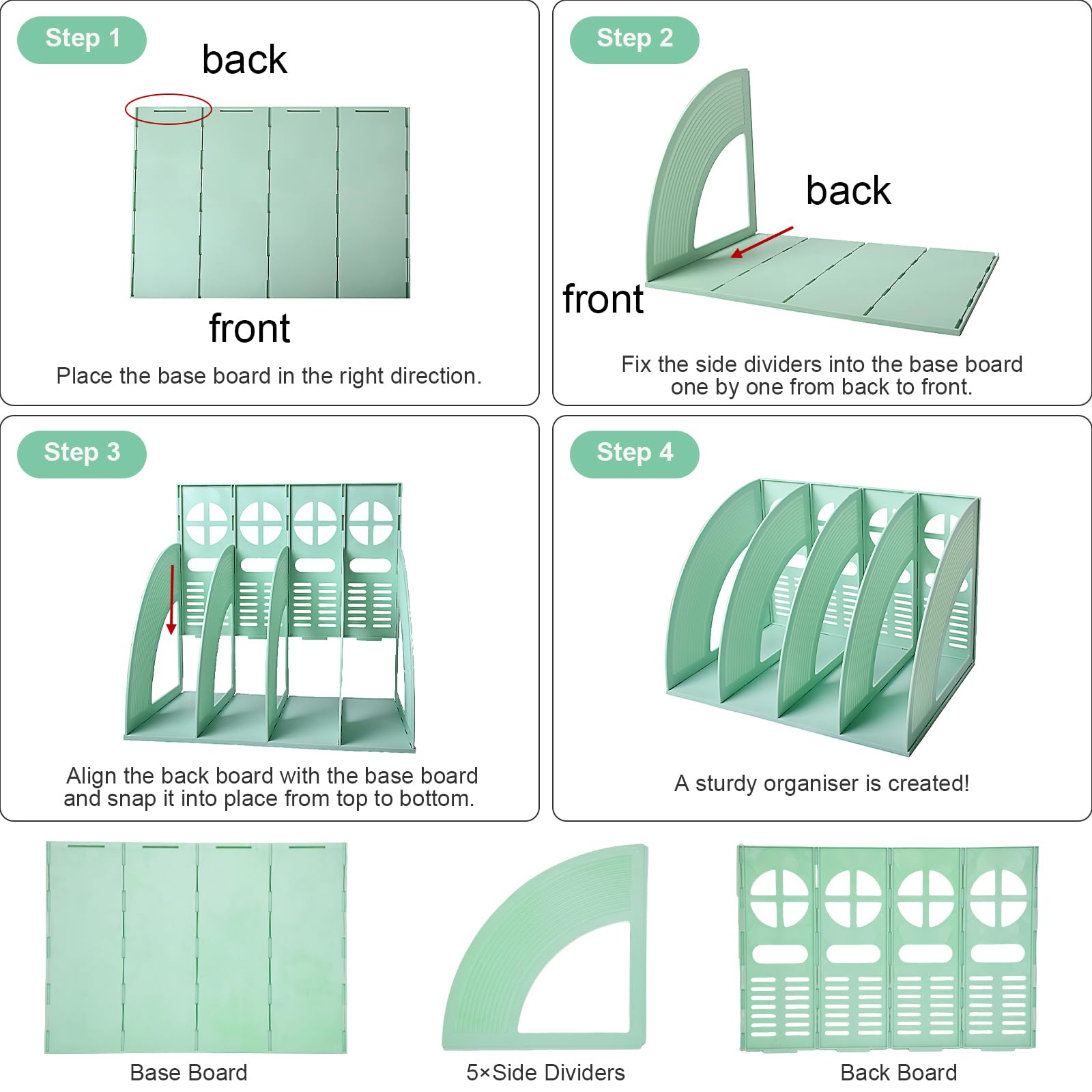 Step 1

back

front

Place the base board in the right direction.

Step 2

back

front

Fix the side dividers into the base board one by one from back to front.

Step 3

Align the back board with the base board and snap it into place from top to bottom.

Step 4

A sturdy organiser is created!

Base Board

5×Side Dividers

Back Board