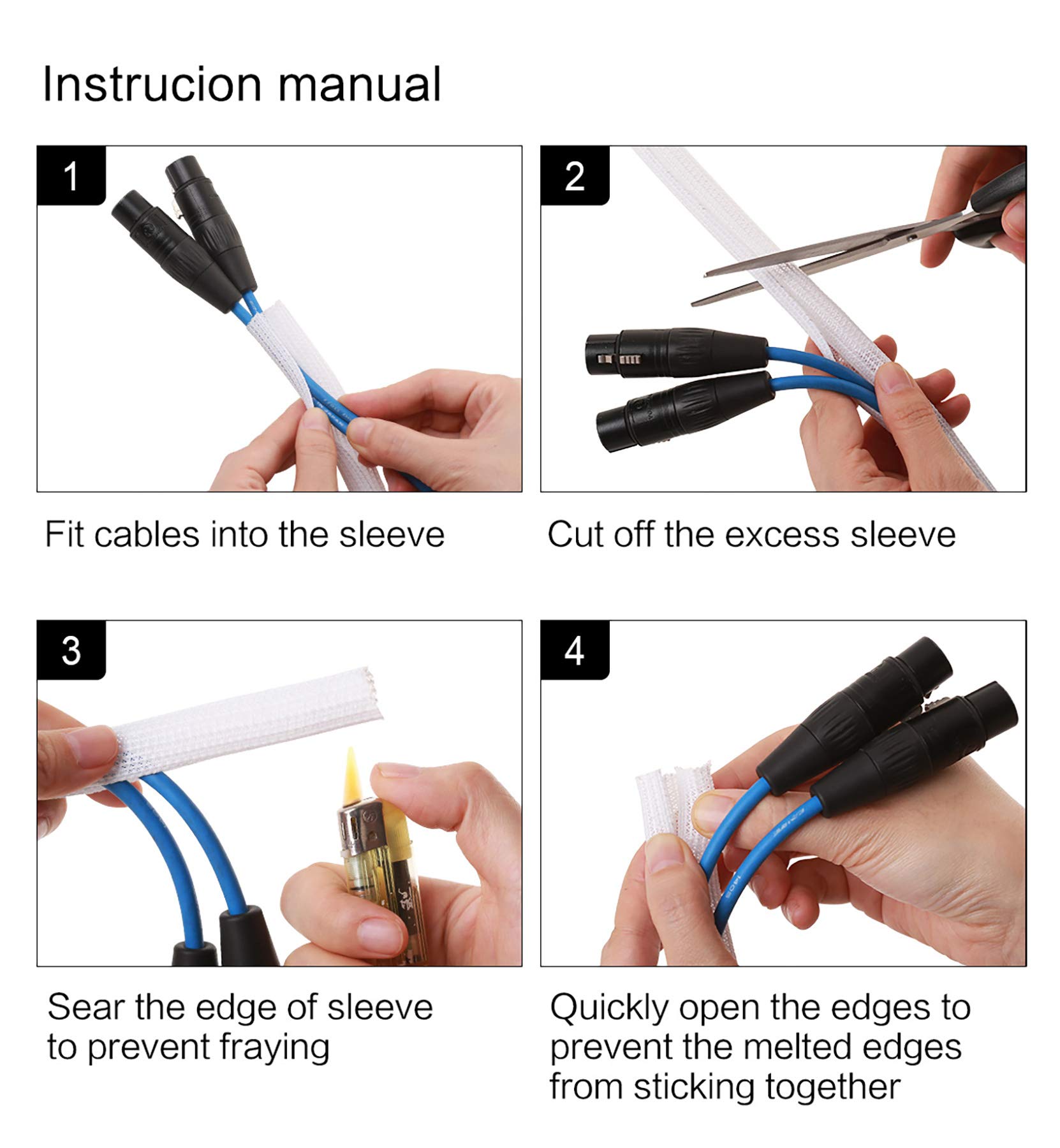 Instrucion manual

1

Fit cables into the sleeve

2

Cut off the excess sleeve

3

Sear the edge of sleeve to prevent fraying

4

Quickly open the edges to prevent the melted edges from sticking together