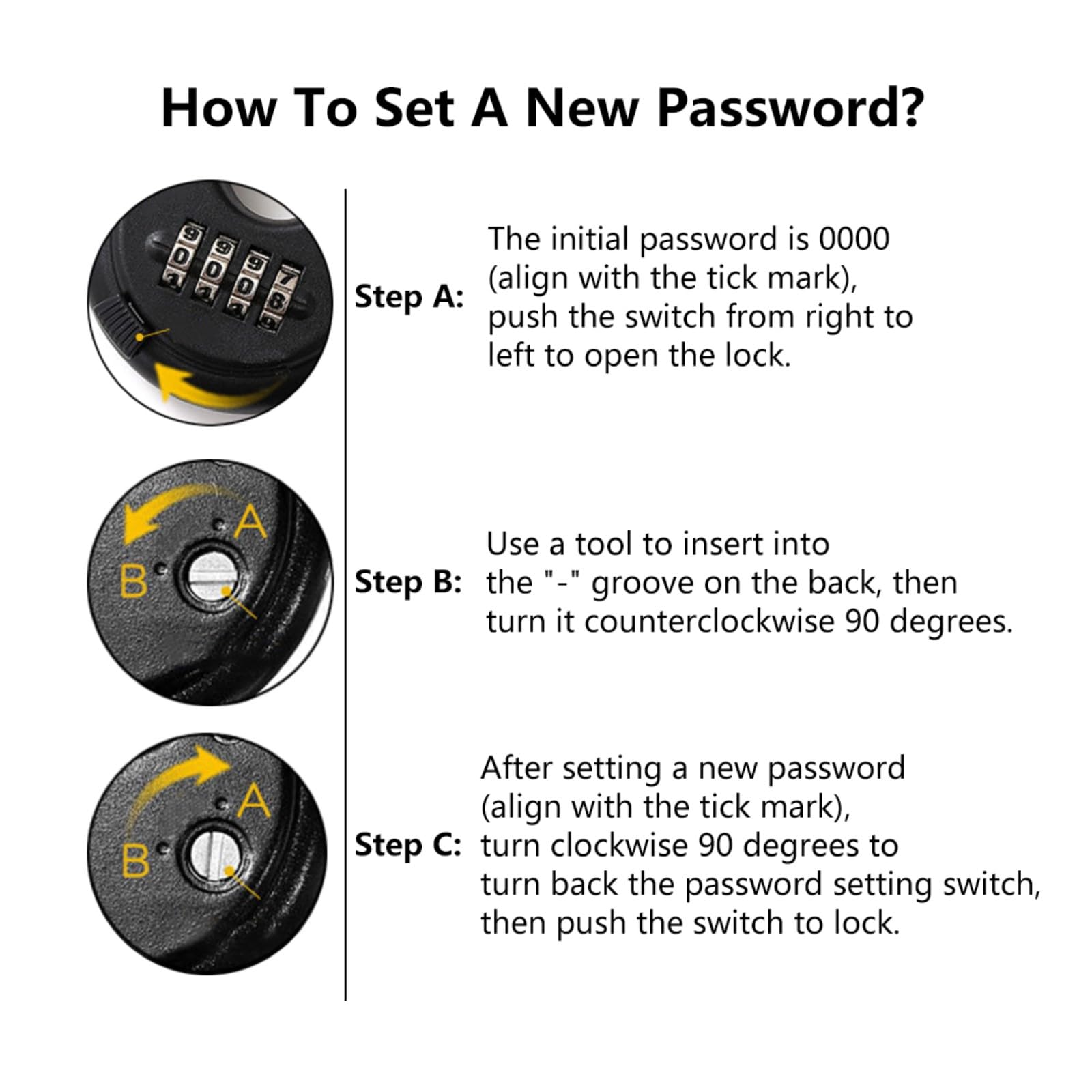 How To Set A New Password?

Step A: The initial password is 0000 (align with the tick mark), push the switch from right to left to open the lock.

A
B
Step B: Use a tool to insert into the "-" groove on the back, then turn it counterclockwise 90 degrees.

A
B
Step C: After setting a new password (align with the tick mark), turn clockwise 90 degrees to turn back the password setting switch, then push the switch to lock.