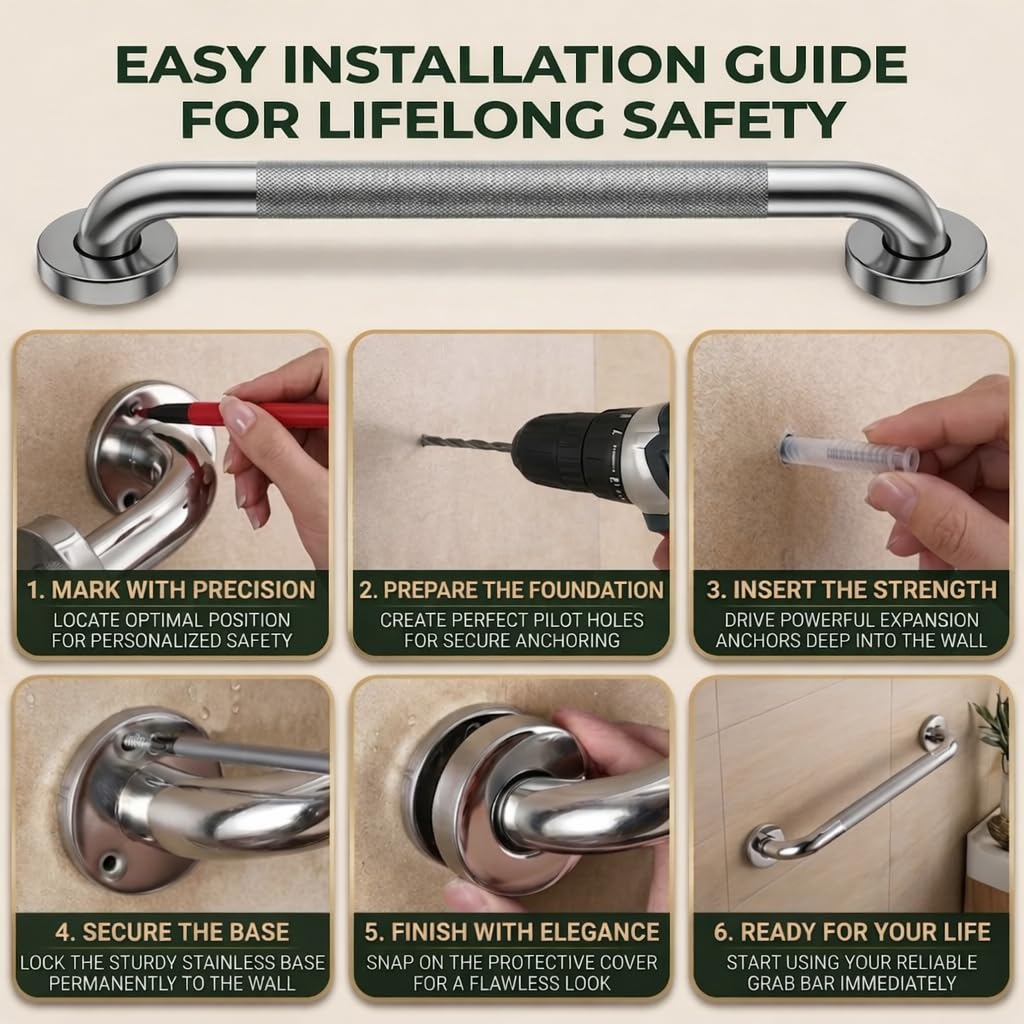 EASY INSTALLATION GUIDE FOR LIFELONG SAFETY

1. MARK WITH PRECISION
LOCATE OPTIMAL POSITION FOR PERSONALIZED SAFETY

2. PREPARE THE FOUNDATION
CREATE PERFECT PILOT HOLES FOR SECURE ANCHORING

3. INSERT THE STRENGTH
DRIVE POWERFUL EXPANSION ANCHORS DEEP INTO THE WALL

4. SECURE THE BASE
LOCK THE STURDY STAINLESS BASE PERMANENTLY TO THE WALL

5. FINISH WITH ELEGANCE
SNAP ON THE PROTECTIVE COVER FOR A FLAWLESS LOOK

6. READY FOR YOUR LIFE
START USING YOUR RELIABLE GRAB BAR IMMEDIATELY