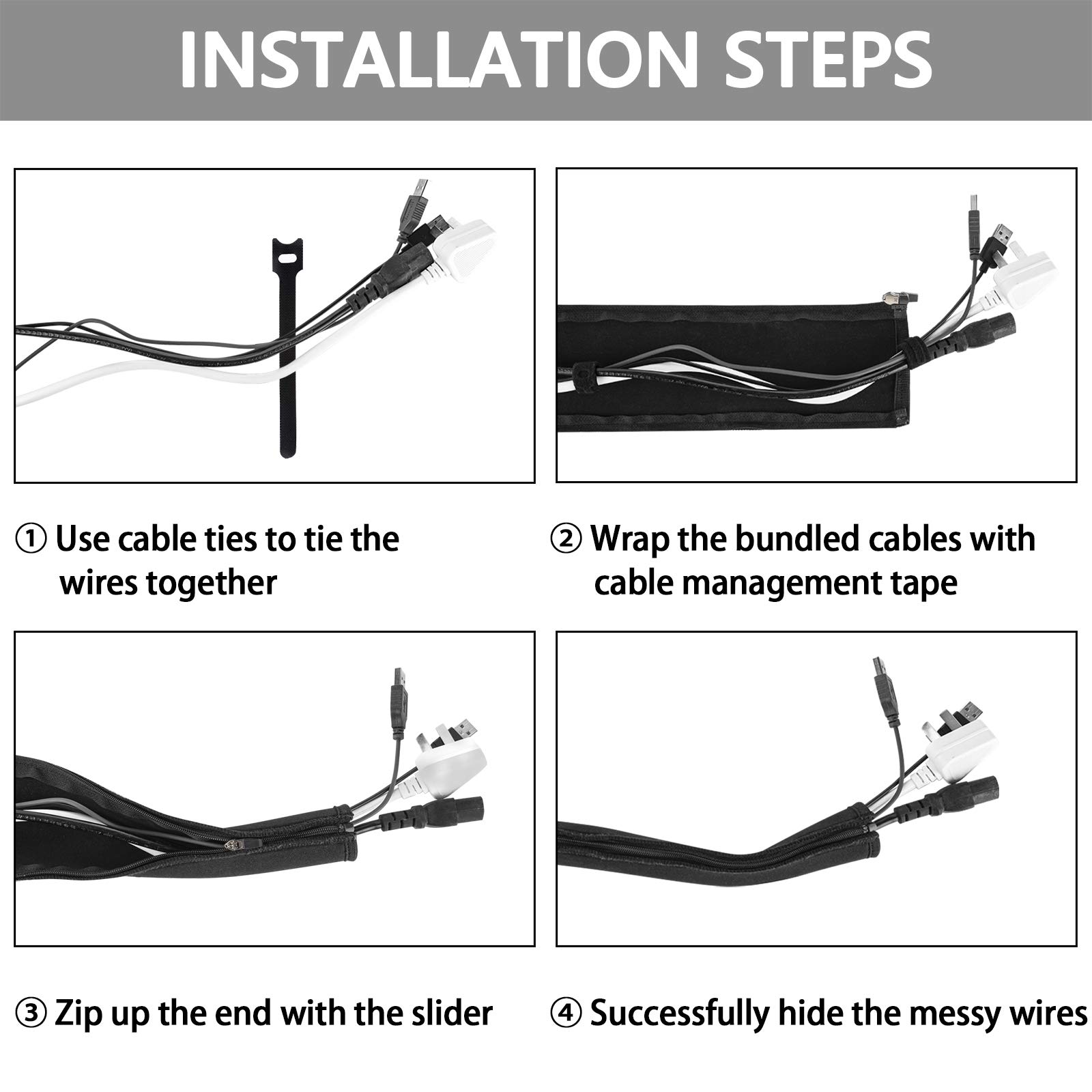 INSTALLATION STEPS

① Use cable ties to tie the wires together

② Wrap the bundled cables with cable management tape

③ Zip up the end with the slider

④ Successfully hide the messy wires